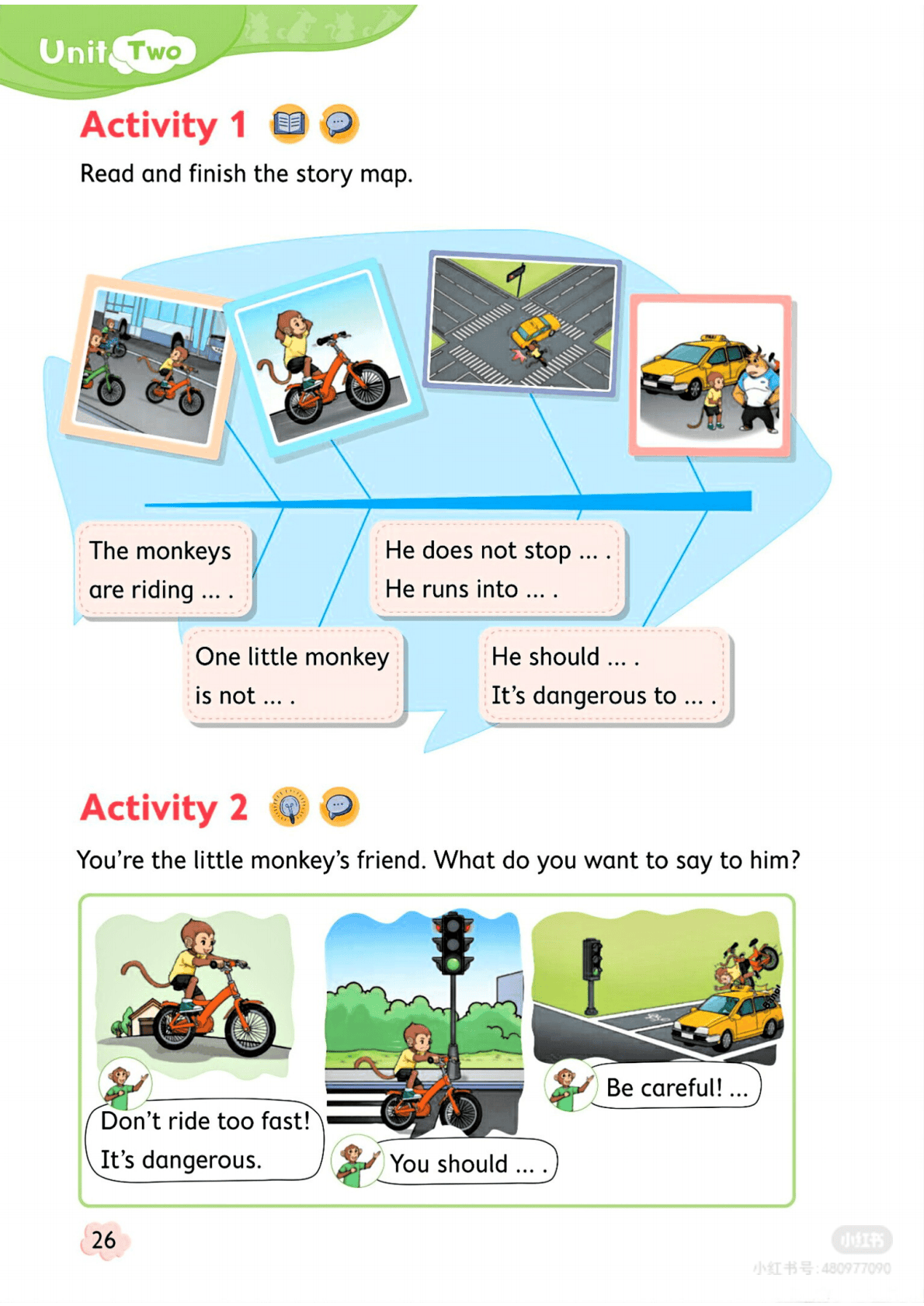 Unit Two

Activity 1

Read and finish the story map.

The monkeys are riding ... .

One little monkey is not ... .

He does not stop ... .
He runs into ... .

He should ... .
It's dangerous to ... .

Activity 2

You're the little monkey's friend. What do you want to say to him?

Don't ride too fast! It's dangerous.

You should ... .

Be careful! ...

26

小红书
小红书号:480977090