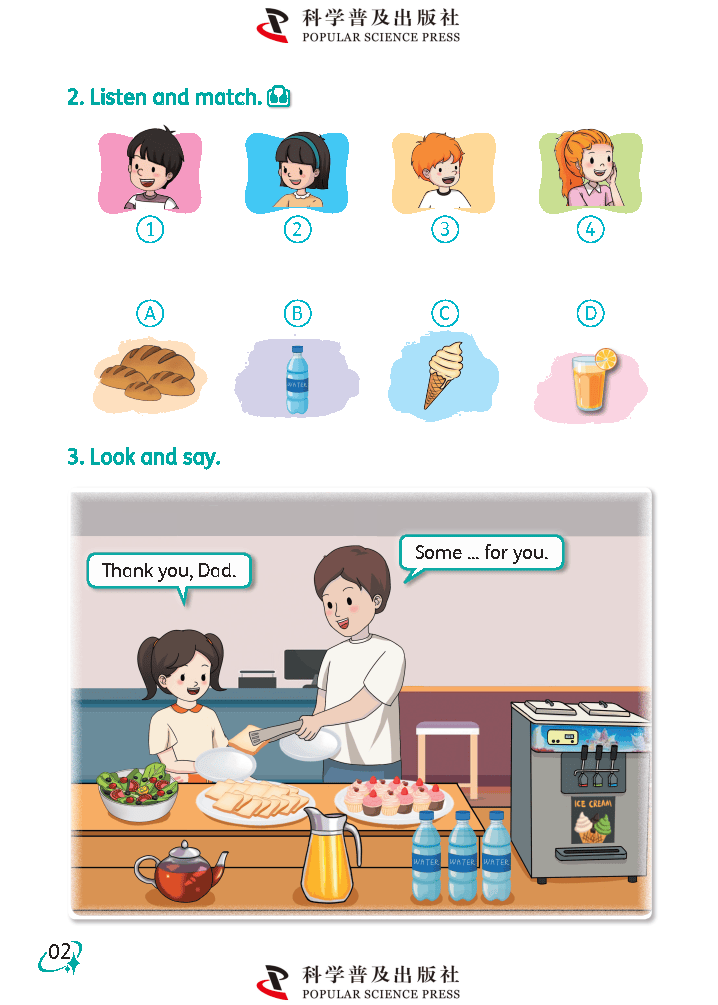 科学普及出版社
POPULAR SCIENCE PRESS

2. Listen and match.

①

②

③

④

Ⓐ

Ⓑ

Ⓒ

Ⓓ

WATER

3. Look and say.

Thank you, Dad.

Some ... for you.

ICE CREAM

WATER

WATER

WATER

02

科学普及出版社
POPULAR SCIENCE PRESS