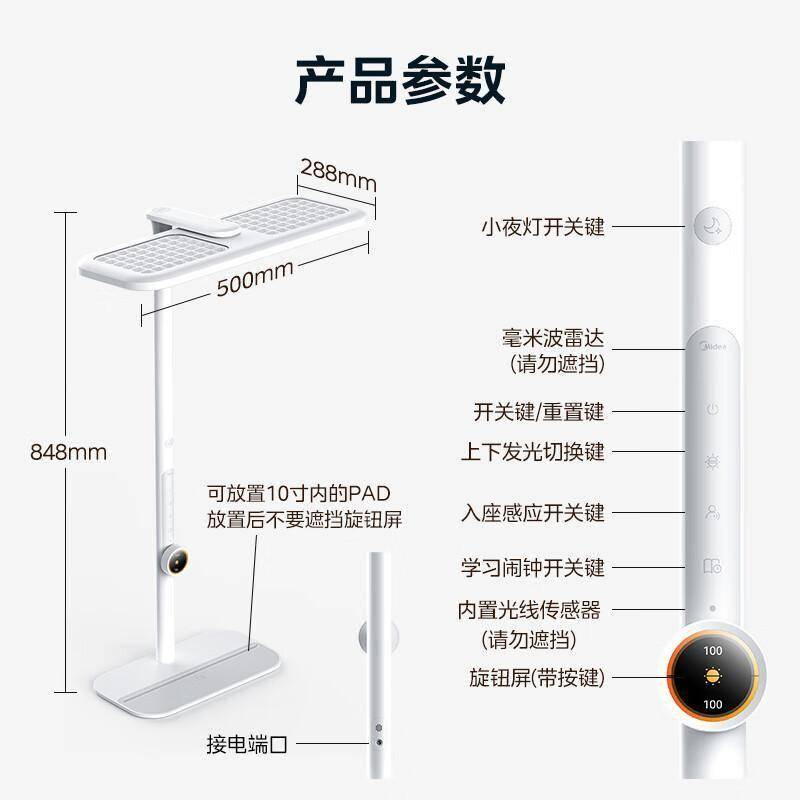 产品参数

288mm

500mm

848mm

可放置10寸内的PAD
放置后不要遮挡旋钮屏

接电端口

小夜灯开关键

毫米波雷达
(请勿遮挡)

Midea

开关键/重置键

上下发光切换键

入座感应开关键

学习闹钟开关键

内置光线传感器
(请勿遮挡)

旋钮屏(带按键)

100

100