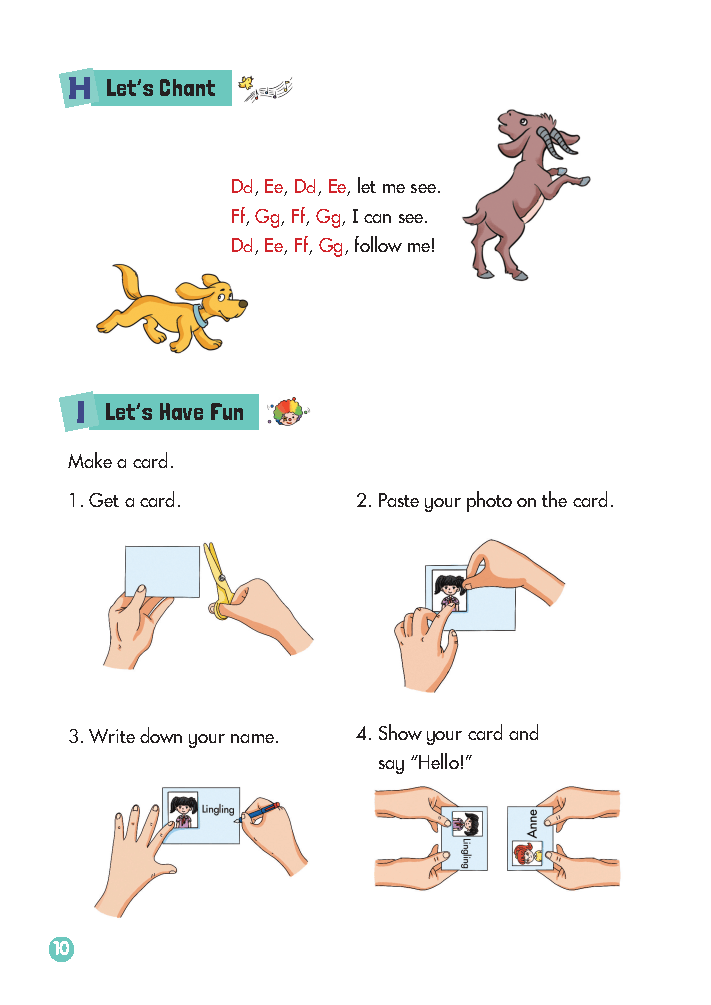 H Let's Chant

Dd, Ee, Dd, Ee, let me see.
Ff, Gg, Ff, Gg, I can see.
Dd, Ee, Ff, Gg, follow me!

I Let's Have Fun

Make a card.

1. Get a card.

2. Paste your photo on the card.

3. Write down your name.

Lingling

4. Show your card and say "Hello!"

Lingling

Anne

10