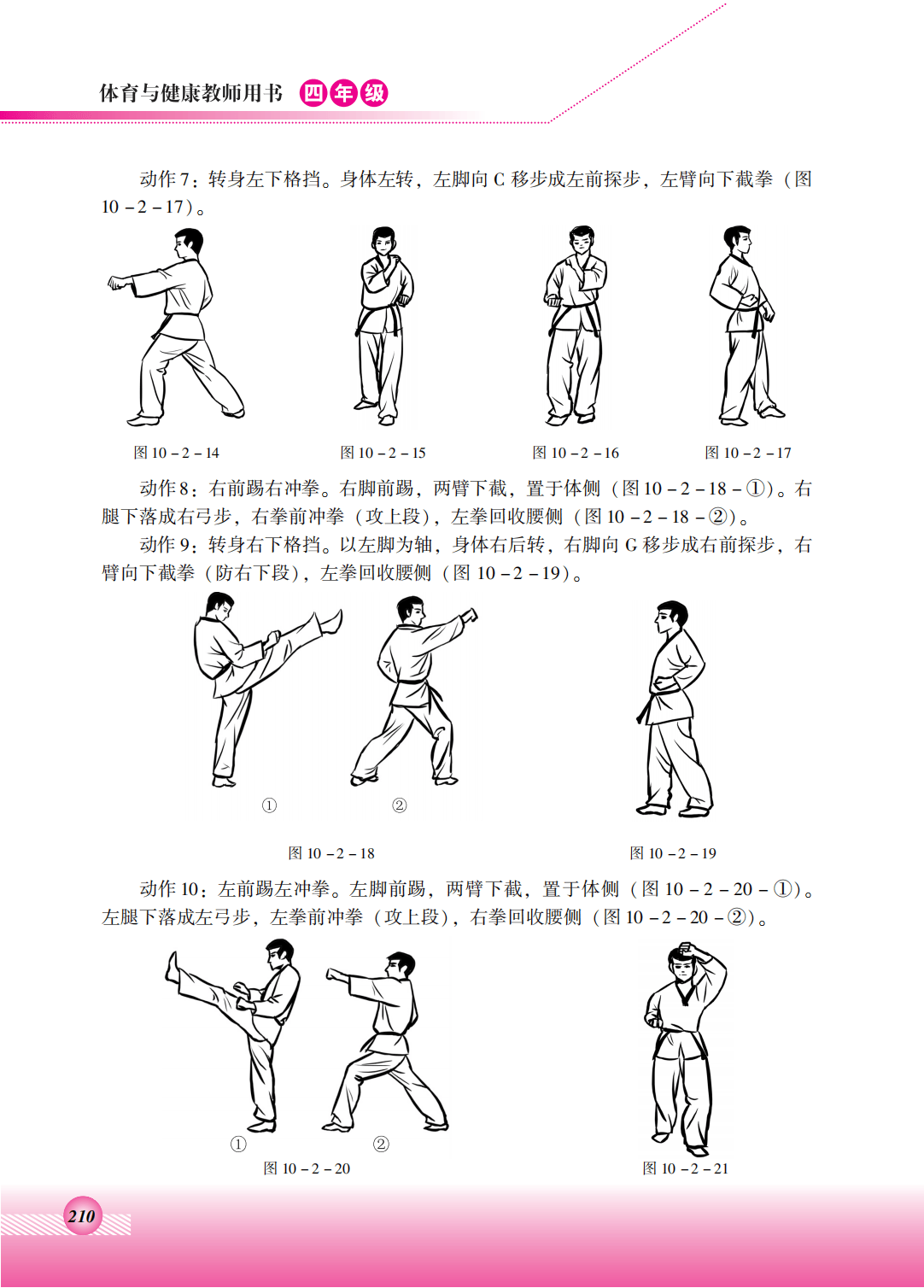 体育与健康教师用书 四年级

动作7：转身左下格挡。身体左转，左脚向C移步成左前探步，左臂向下截拳（图10－2－17）。

图10－2－14 图10－2－15 图10－2－16 图10－2－17

动作8：右前踢右冲拳。右脚前踢，两臂下截，置于体侧（图10－2－18－①）。右腿下落成右弓步，右拳前冲拳（攻上段），左拳回收腰侧（图10－2－18－②）。

动作9：转身右下格挡。以左脚为轴，身体右后转，右脚向G移步成右前探步，右臂向下截拳（防右下段），左拳回收腰侧（图10－2－19）。

① ②

图10－2－18 图10－2－19

动作10：左前踢左冲拳。左脚前踢，两臂下截，置于体侧（图10－2－20－①）。左腿下落成左弓步，左拳前冲拳（攻上段），右拳回收腰侧（图10－2－20－②）。

① ②

图10－2－20 图10－2－21

210