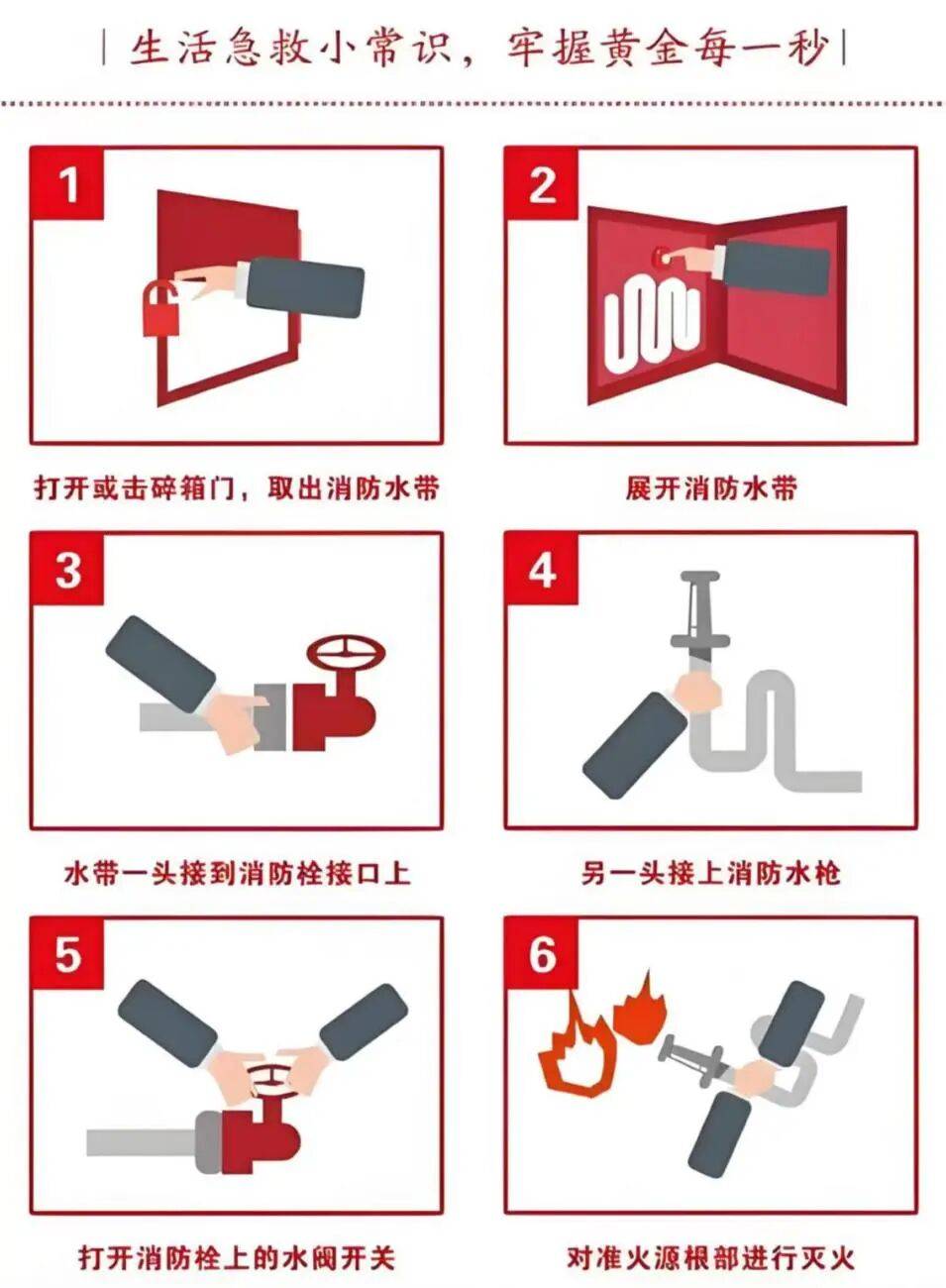 | 生活急救小常识，牢握黄金每一秒 |

1

打开或击碎箱门，取出消防水带

2

展开消防水带

3

水带一头接到消防栓接口上

4

另一头接上消防水枪

5

打开消防栓上的水阀开关

6

对准火源根部进行灭火