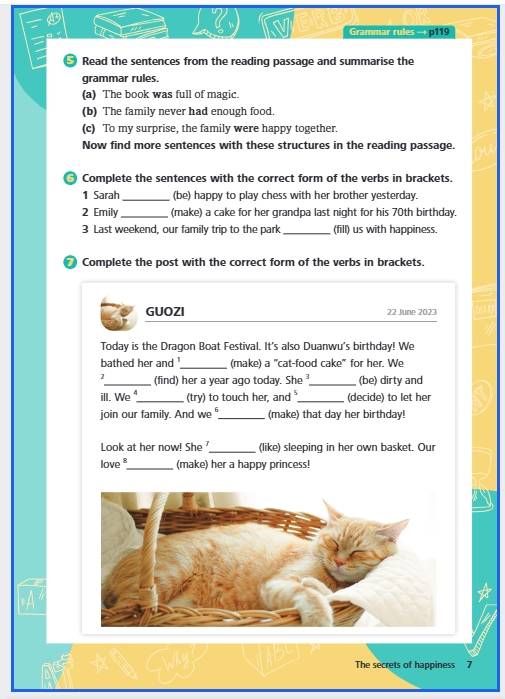 Grammar rules → p119

5 Read the sentences from the reading passage and summarise the grammar rules.
(a) The book was full of magic.
(b) The family never had enough food.
(c) To my surprise, the family were happy together.
Now find more sentences with these structures in the reading passage.

6 Complete the sentences with the correct form of the verbs in brackets.
1 Sarah ________ (be) happy to play chess with her brother yesterday.
2 Emily ________ (make) a cake for her grandpa last night for his 70th birthday.
3 Last weekend, our family trip to the park ________ (fill) us with happiness.

7 Complete the post with the correct form of the verbs in brackets.

GUOZI
22 June 2023

Today is the Dragon Boat Festival. It's also Duanwu's birthday! We bathed her and $^1$________ (make) a "cat-food cake" for her. We $^2$________ (find) her a year ago today. She $^3$________ (be) dirty and ill. We $^4$________ (try) to touch her, and $^5$________ (decide) to let her join our family. And we $^6$________ (make) that day her birthday!

Look at her now! She $^7$________ (like) sleeping in her own basket. Our love $^8$________ (make) her a happy princess!

The secrets of happiness 7