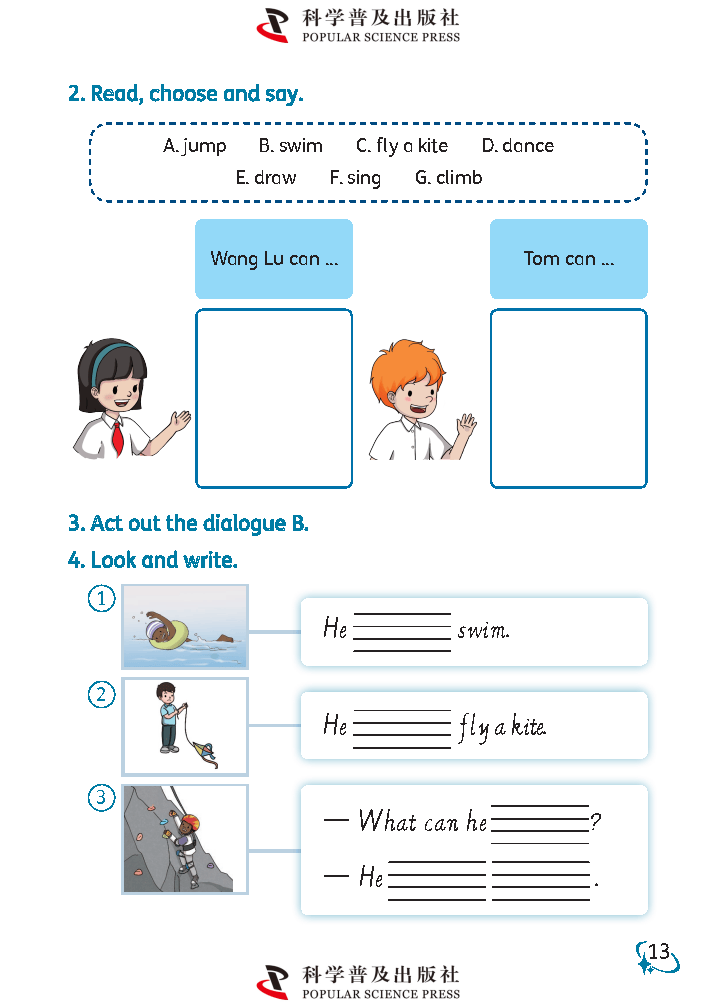 科学普及出版社
POPULAR SCIENCE PRESS

2. Read, choose and say.

A. jump B. swim C. fly a kite D. dance
E. draw F. sing G. climb

Wang Lu can ...

Tom can ...

3. Act out the dialogue B.

4. Look and write.

① He ______ swim.

② He ______ fly a kite.

③ — What can he ______?
— He ______ ______.

13

科学普及出版社
POPULAR SCIENCE PRESS