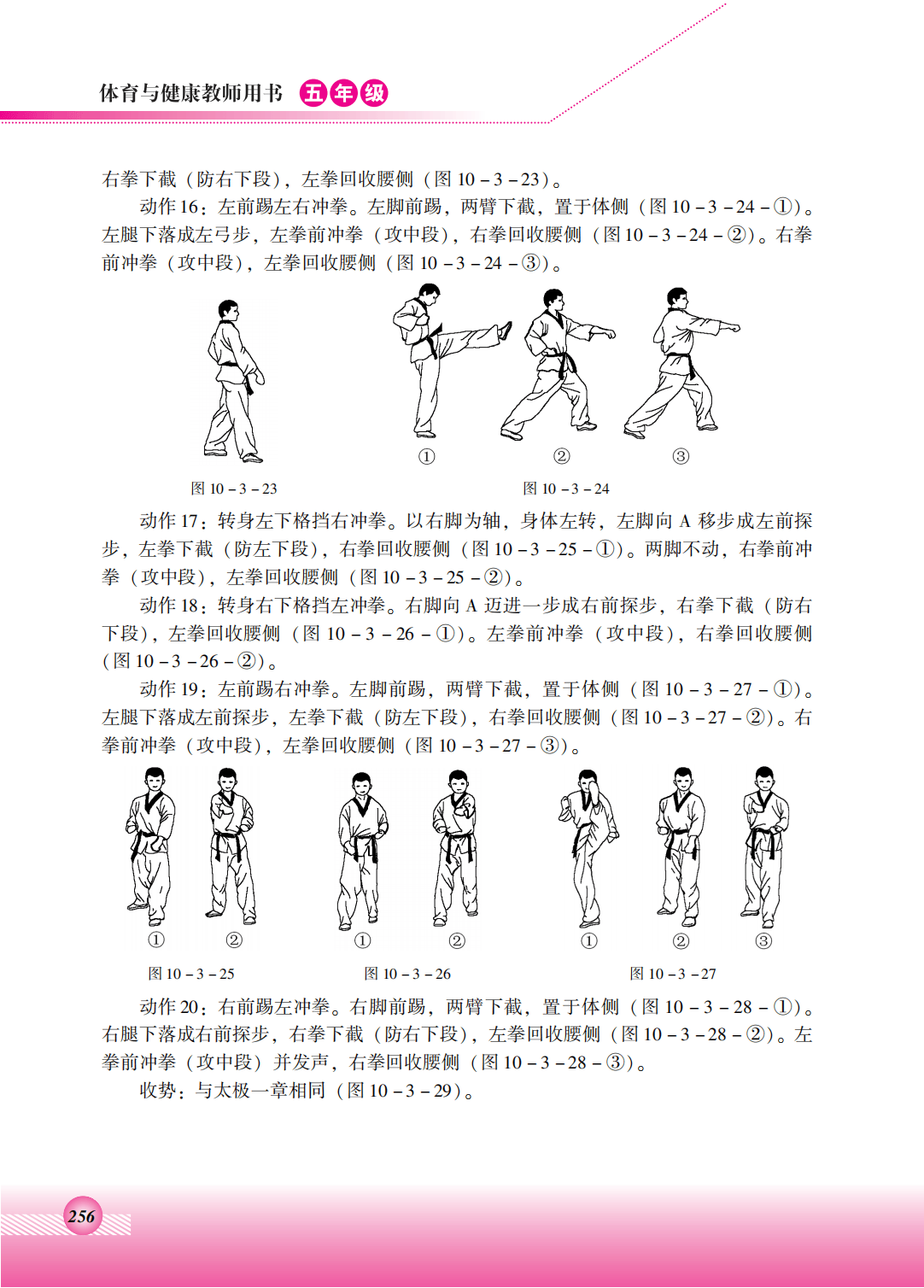 体育与健康教师用书 五年级

右拳下截（防右下段），左拳回收腰侧（图 10－3－23）。

动作 16：左前踢左右冲拳。左脚前踢，两臂下截，置于体侧（图 10－3－24－①）。左腿下落成左弓步，左拳前冲拳（攻中段），右拳回收腰侧（图 10－3－24－②）。右拳前冲拳（攻中段），左拳回收腰侧（图 10－3－24－③）。

①
②
③

图 10－3－23
图 10－3－24

动作 17：转身左下格挡右冲拳。以右脚为轴，身体左转，左脚向 A 移步成左前探步，左拳下截（防左下段），右拳回收腰侧（图 10－3－25－①）。两脚不动，右拳前冲拳（攻中段），左拳回收腰侧（图 10－3－25－②）。

动作 18：转身右下格挡左冲拳。右脚向 A 迈进一步成右前探步，右拳下截（防右下段），左拳回收腰侧（图 10－3－26－①）。左拳前冲拳（攻中段），右拳回收腰侧（图 10－3－26－②）。

动作 19：左前踢右冲拳。左脚前踢，两臂下截，置于体侧（图 10－3－27－①）。左腿下落成左前探步，左拳下截（防左下段），右拳回收腰侧（图 10－3－27－②）。右拳前冲拳（攻中段），左拳回收腰侧（图 10－3－27－③）。

①
②
①
②
①
②
③

图 10－3－25
图 10－3－26
图 10－3－27

动作 20：右前踢左冲拳。右脚前踢，两臂下截，置于体侧（图 10－3－28－①）。右腿下落成右前探步，右拳下截（防右下段），左拳回收腰侧（图 10－3－28－②）。左拳前冲拳（攻中段）并发声，右拳回收腰侧（图 10－3－28－③）。

收势：与太极一章相同（图 10－3－29）。

256