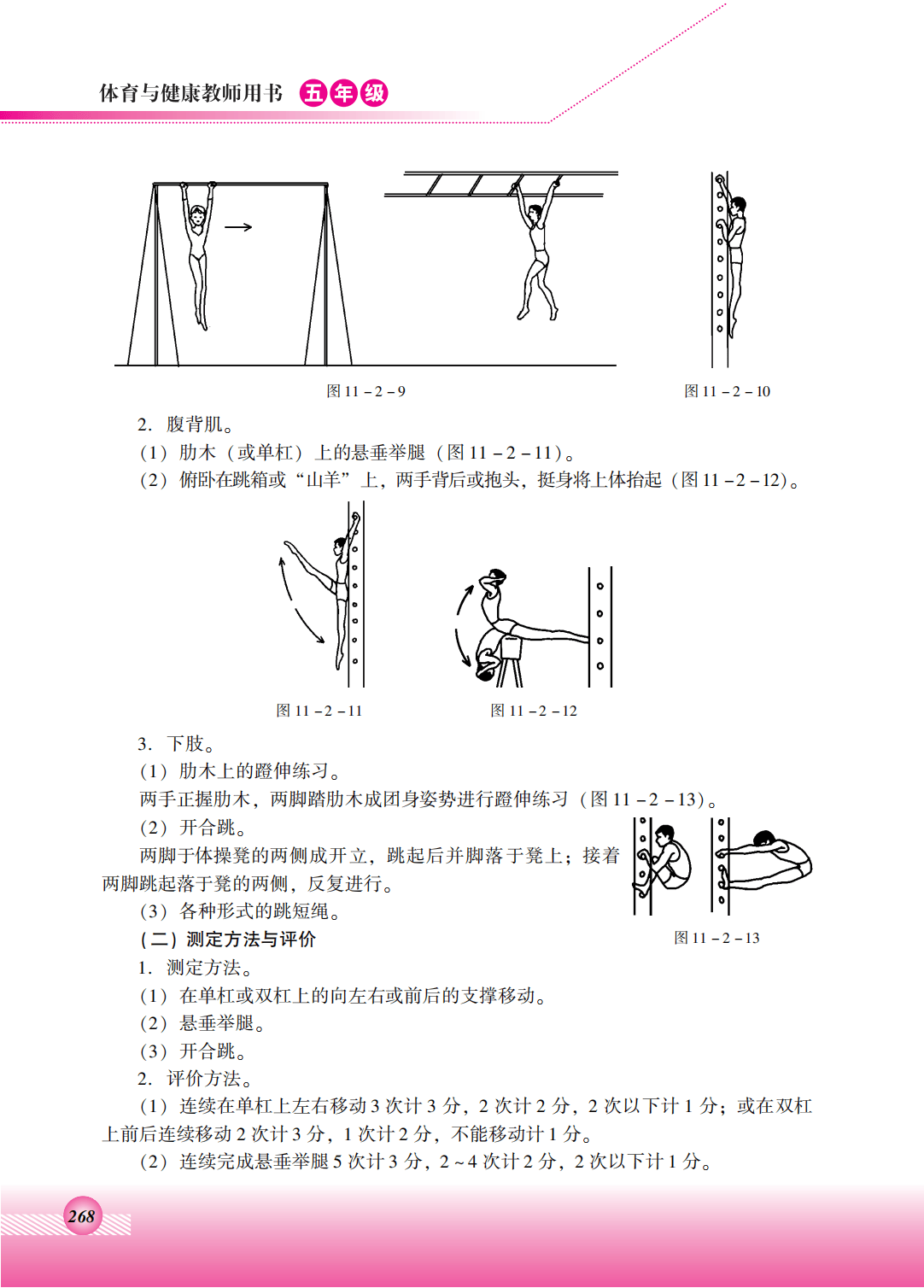 体育与健康教师用书 五年级

图 11－2－9

图 11－2－10

2. 腹背肌。

（1）肋木（或单杠）上的悬垂举腿（图 11－2－11）。

（2）俯卧在跳箱或“山羊”上，两手背后或抱头，挺身将上体抬起（图 11－2－12）。

图 11－2－11

图 11－2－12

3. 下肢。

（1）肋木上的蹬伸练习。

两手正握肋木，两脚踏肋木成团身姿势进行蹬伸练习（图 11－2－13）。

（2）开合跳。

两脚于体操凳的两侧成开立，跳起后并脚落于凳上；接着两脚跳起落于凳的两侧，反复进行。

（3）各种形式的跳短绳。

图 11－2－13

（二）测定方法与评价

1. 测定方法。

（1）在单杠或双杠上的向左右或前后的支撑移动。

（2）悬垂举腿。

（3）开合跳。

2. 评价方法。

（1）连续在单杠上左右移动 3 次计 3 分，2 次计 2 分，2 次以下计 1 分；或在双杠上前后连续移动 2 次计 3 分，1 次计 2 分，不能移动计 1 分。

（2）连续完成悬垂举腿 5 次计 3 分，2～4 次计 2 分，2 次以下计 1 分。

268