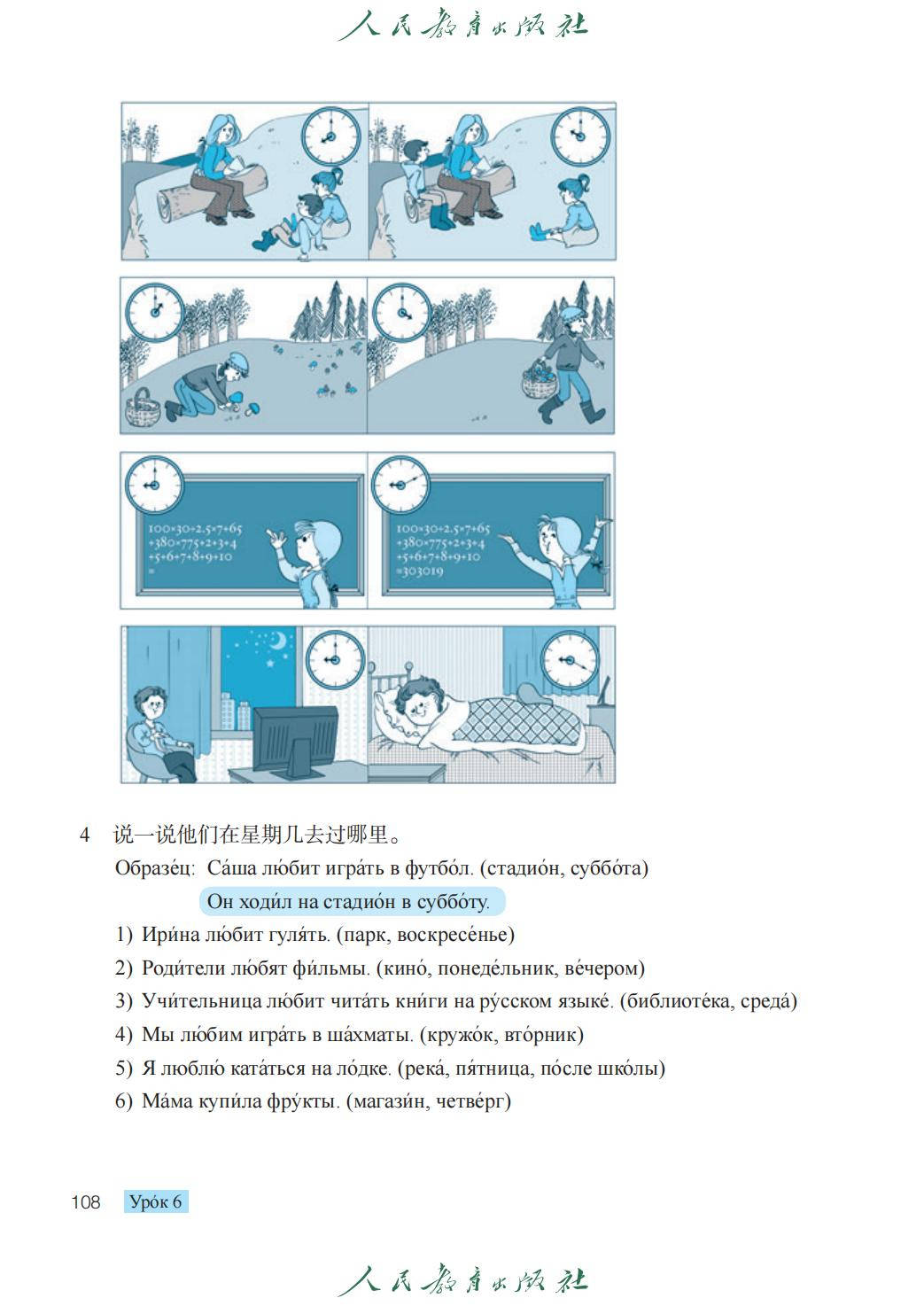 人民教育出版社

100+30+2.5+7+65
+380+775+2+3+4
+5+6+7+8+9+10
=

100+30+2.5+7+65
+380+775+2+3+4
+5+6+7+8+9+10
=303019

4 说一说他们在星期几去过哪里。

Образе́ц: Са́ша лю́бит игра́ть в футбо́л. (стадио́н, суббо́та)

Он ходи́л на стадио́н в суббо́ту.

1) Ири́на лю́бит гуля́ть. (парк, воскресе́нье)

2) Роди́тели лю́бят фи́льмы. (кино́, понеде́льник, ве́чером)

3) Учи́тельница лю́бит чита́ть кни́ги на ру́сском языке́. (библиоте́ка, среда́)

4) Мы лю́бим игра́ть в ша́хматы. (кружо́к, вто́рник)

5) Я люблю́ ката́ться на ло́дке. (река́, пя́тница, по́сле шко́лы)

6) Ма́ма купи́ла фру́кты. (магази́н, четве́рг)

108 Уро́к 6

人民教育出版社