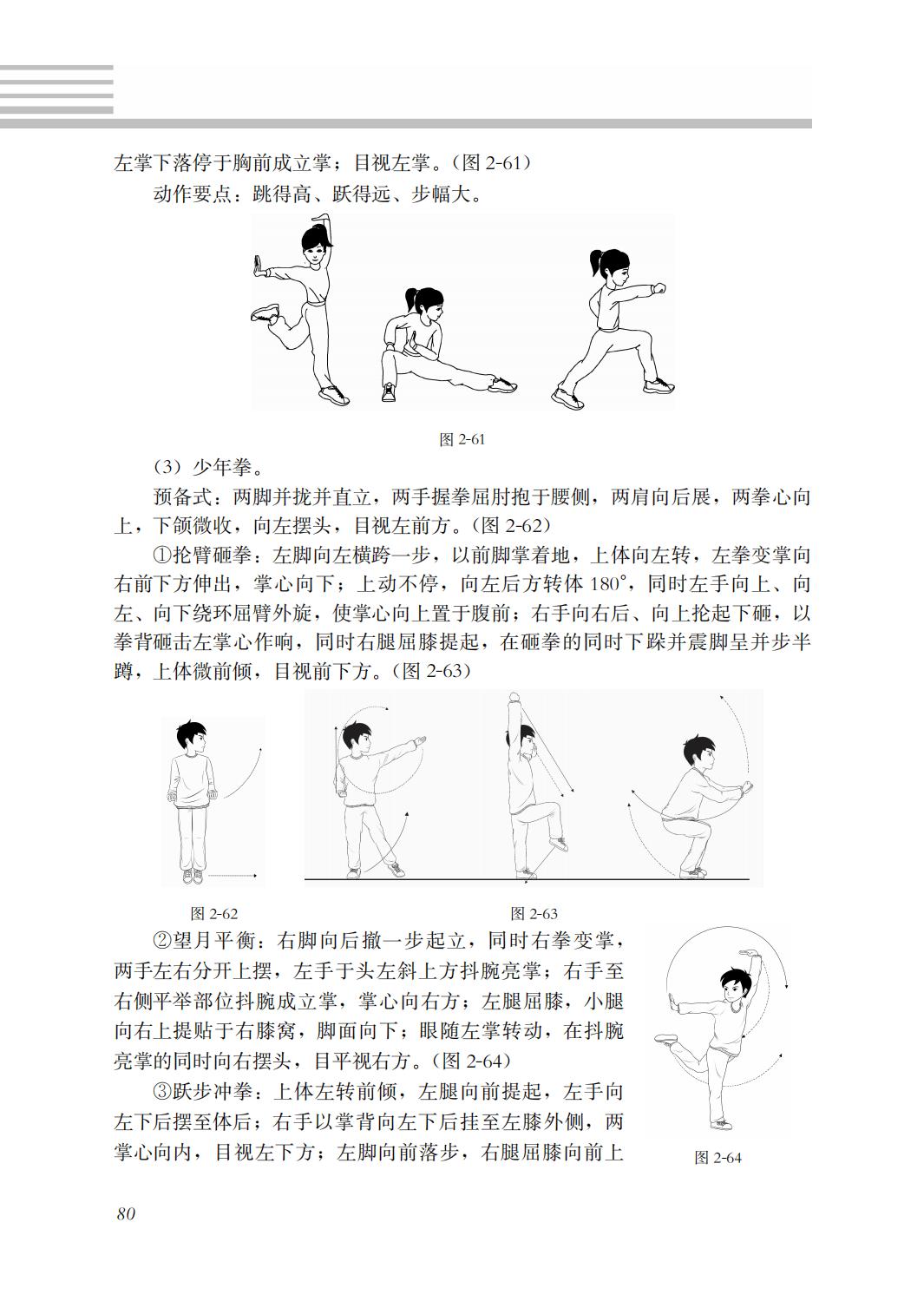 左掌下落停于胸前成立掌；目视左掌。（图 2-61）

动作要点：跳得高、跃得远、步幅大。

图 2-61

（3）少年拳。

预备式：两脚并拢并直立，两手握拳屈肘抱于腰侧，两肩向后展，两拳心向上，下颌微收，向左摆头，目视左前方。（图 2-62）

①抡臂砸拳：左脚向左横跨一步，以前脚掌着地，上体向左转，左拳变掌向右前下方伸出，掌心向下；上动不停，向左后方转体 180°，同时左手向上、向左、向下绕环屈臂外旋，使掌心向上置于腹前；右手向右后、向上抡起下砸，以拳背砸击左掌心作响，同时右腿屈膝提起，在砸拳的同时下跺并震脚呈并步半蹲，上体微前倾，目视前下方。（图 2-63）

图 2-62

图 2-63

②望月平衡：右脚向后撤一步起立，同时右拳变掌，两手左右分开上摆，左手于头左斜上方抖腕亮掌；右手至右侧平举部位抖腕成立掌，掌心向右方；左腿屈膝，小腿向右上提贴于右膝窝，脚面向下；眼随左掌转动，在抖腕亮掌的同时向右摆头，目平视右方。（图 2-64）

③跃步冲拳：上体左转前倾，左腿向前提起，左手向左下后摆至体后；右手以掌背向左下后挂至左膝外侧，两掌心向内，目视左下方；左脚向前落步，右腿屈膝向前上

图 2-64

80