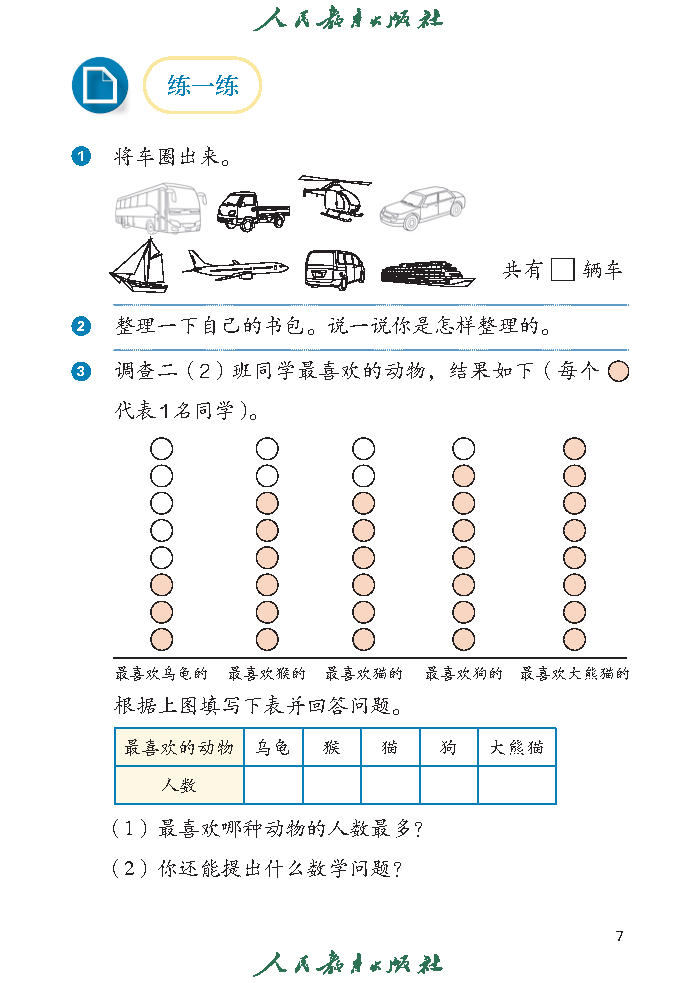 人民教育出版社

练一练

1 将车圈出来。

共有 □ 辆车

2 整理一下自己的书包。说一说你是怎样整理的。

3 调查二（2）班同学最喜欢的动物，结果如下（每个 ○ 代表1名同学）。

最喜欢乌龟的　最喜欢猴的　最喜欢猫的　最喜欢狗的　最喜欢大熊猫的

根据上图填写下表并回答问题。

| 最喜欢的动物 | 乌龟 | 猴 | 猫 | 狗 | 大熊猫 |
|---|---|---|---|---|---|
| 人数 | | | | | |

（1）最喜欢哪种动物的人数最多？

（2）你还能提出什么数学问题？

7

人民教育出版社