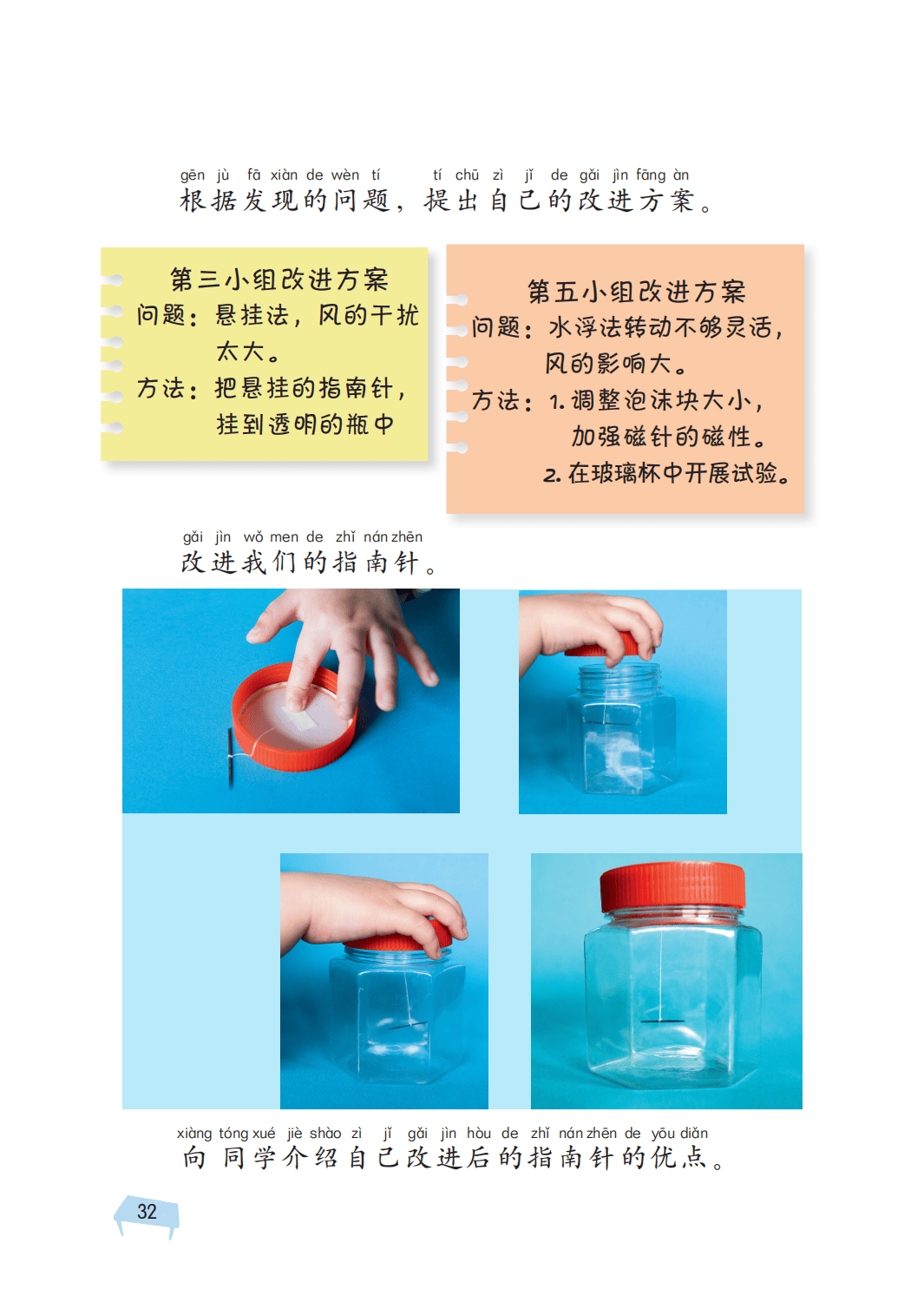 gēn jù fā xiàn de wèn tí tí chū zì jǐ de gǎi jìn fāng àn
根据发现的问题，提出自己的改进方案。

第三小组改进方案
问题：悬挂法，风的干扰太大。
方法：把悬挂的指南针，挂到透明的瓶中

第五小组改进方案
问题：水浮法转动不够灵活，风的影响大。
方法：1. 调整泡沫块大小，加强磁针的磁性。
2. 在玻璃杯中开展试验。

gǎi jìn wǒ men de zhǐ nán zhēn
改进我们的指南针。

xiàng tóng xué jiè shào zì jǐ gǎi jìn hòu de zhǐ nán zhēn de yōu diǎn
向同学介绍自己改进后的指南针的优点。

32