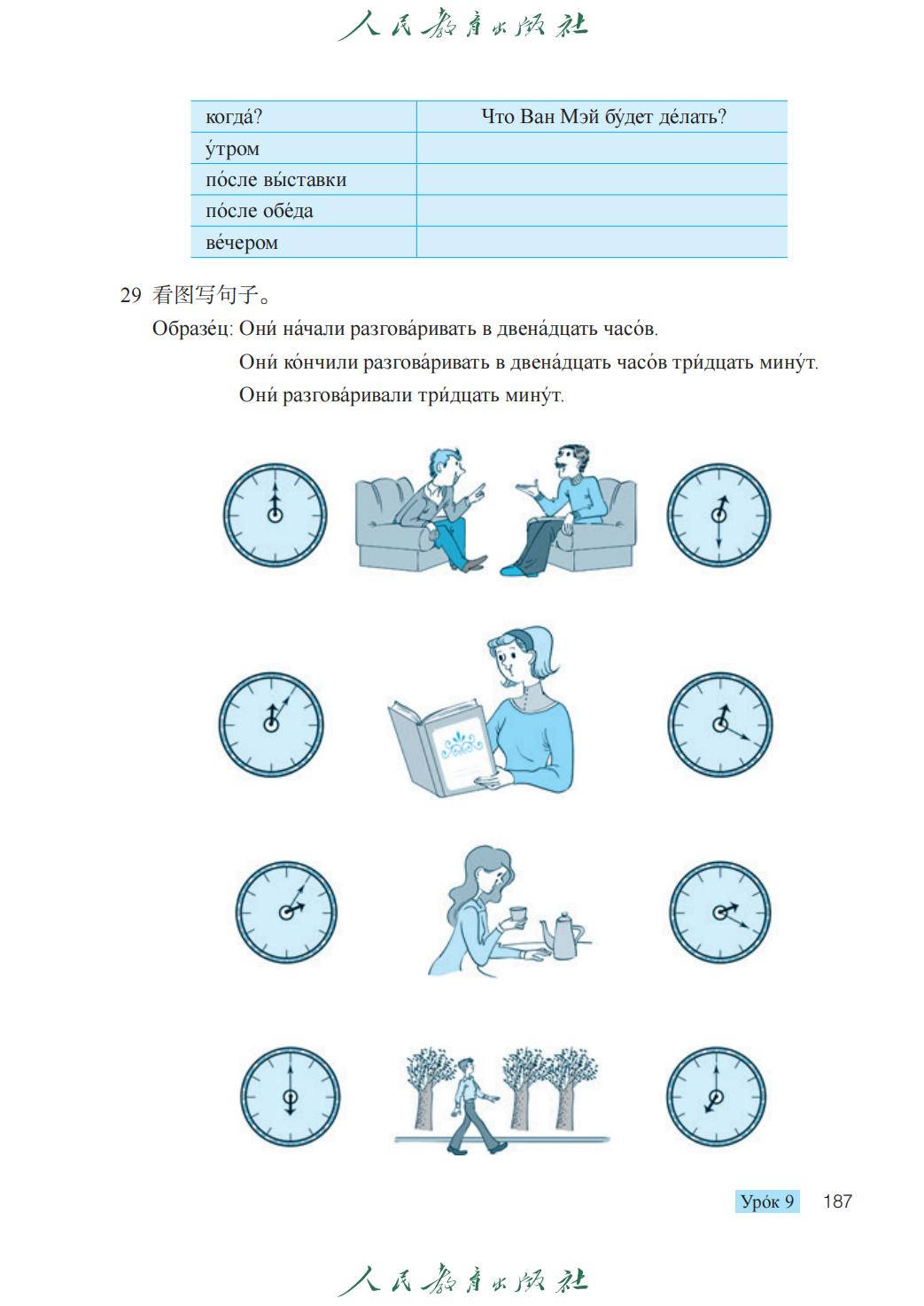 人民教育出版社

| когда́? | Что Ван Мэй бу́дет де́лать? |
|---|---|
| у́тром | |
| по́сле вы́ставки | |
| по́сле обе́да | |
| ве́чером | |

29 看图写句子。

Образе́ц: Они́ на́чали разгова́ривать в двена́дцать часо́в.

Они́ ко́нчили разгова́ривать в двена́дцать часо́в три́дцать мину́т.

Они́ разгова́ривали три́дцать мину́т.

Уро́к 9 187

人民教育出版社