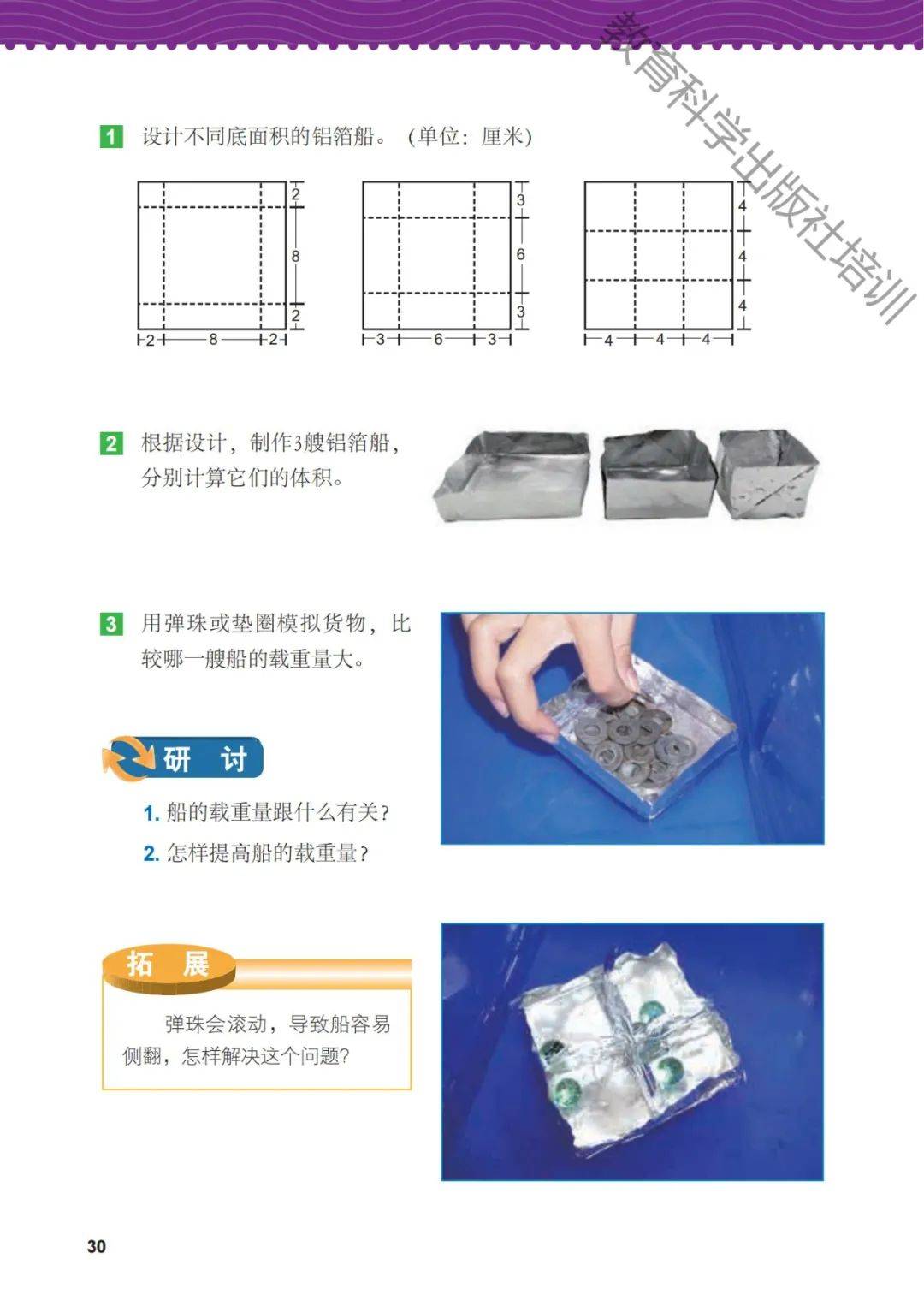 教育科学出版社培训

1 设计不同底面积的铝箔船。（单位：厘米）

2
8
2
2 8 2

3
6
3
3 6 3

4
4
4
4 4 4

2 根据设计，制作3艘铝箔船，分别计算它们的体积。

3 用弹珠或垫圈模拟货物，比较哪一艘船的载重量大。

研 讨

1. 船的载重量跟什么有关？

2. 怎样提高船的载重量？

拓 展

弹珠会滚动，导致船容易侧翻，怎样解决这个问题？

30