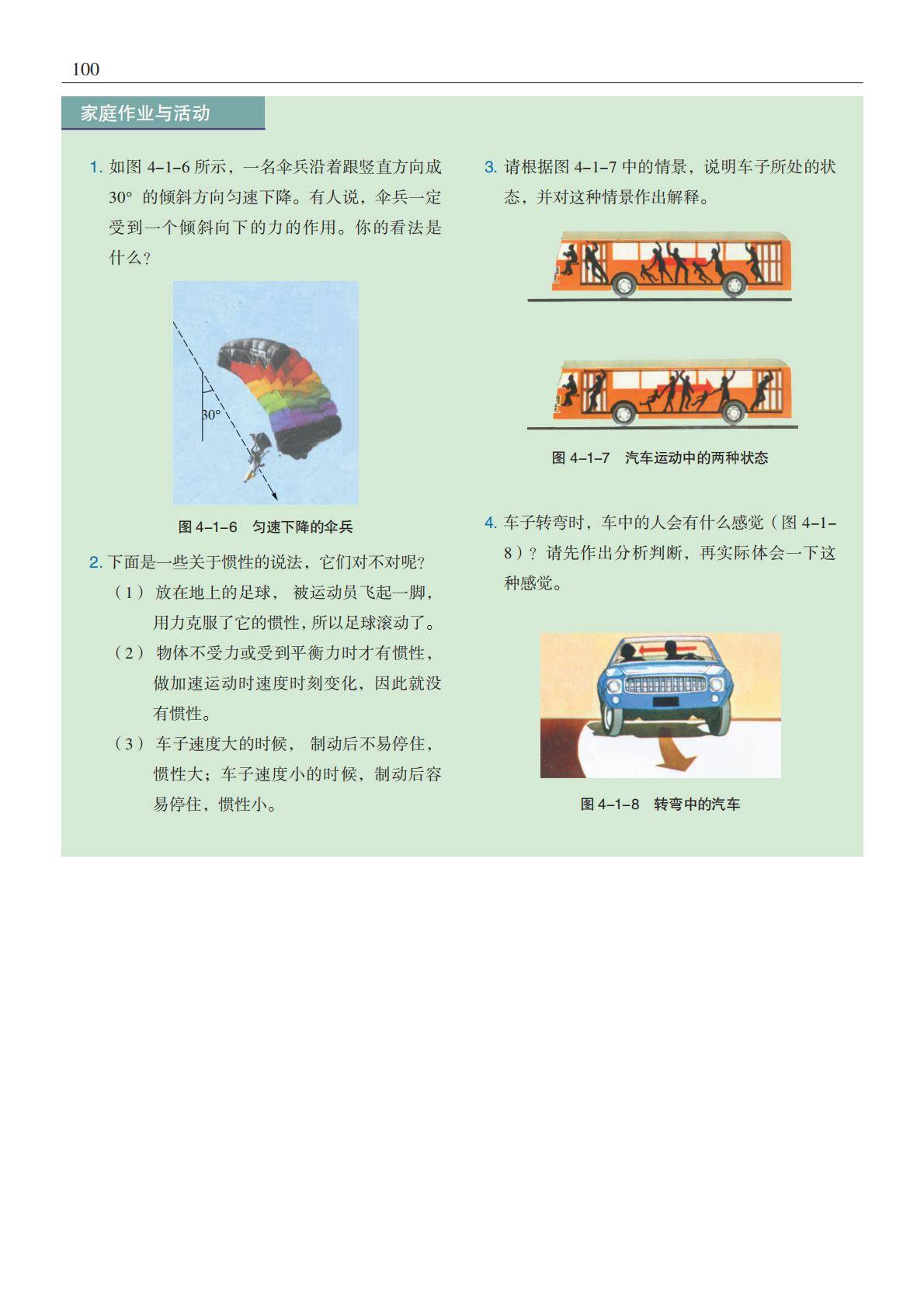 100

家庭作业与活动

1. 如图 4–1–6 所示，一名伞兵沿着跟竖直方向成 30° 的倾斜方向匀速下降。有人说，伞兵一定受到一个倾斜向下的力的作用。你的看法是什么？

30°

图 4–1–6　匀速下降的伞兵

2. 下面是一些关于惯性的说法，它们对不对呢？

（1）放在地上的足球，被运动员飞起一脚，用力克服了它的惯性，所以足球滚动了。

（2）物体不受力或受到平衡力时才有惯性，做加速运动时速度时刻变化，因此就没有惯性。

（3）车子速度大的时候，制动后不易停住，惯性大；车子速度小的时候，制动后容易停住，惯性小。

3. 请根据图 4–1–7 中的情景，说明车子所处的状态，并对这种情景作出解释。

图 4–1–7　汽车运动中的两种状态

4. 车子转弯时，车中的人会有什么感觉（图 4–1–8）？请先作出分析判断，再实际体会一下这种感觉。

图 4–1–8　转弯中的汽车