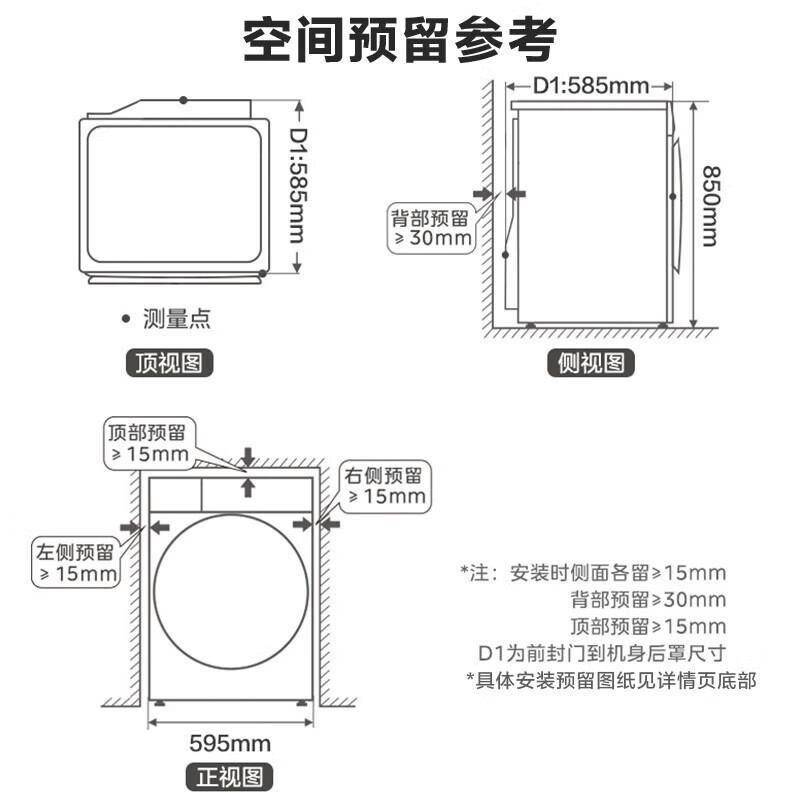 空间预留参考

D1:585mm

• 测量点

顶视图

D1:585mm

背部预留 ≥30mm

850mm

侧视图

顶部预留 ≥15mm

右侧预留 ≥15mm

左侧预留 ≥15mm

595mm

正视图

*注：安装时侧面各留≥15mm
背部预留≥30mm
顶部预留≥15mm
D1为前封门到机身后罩尺寸
*具体安装预留图纸见详情页底部