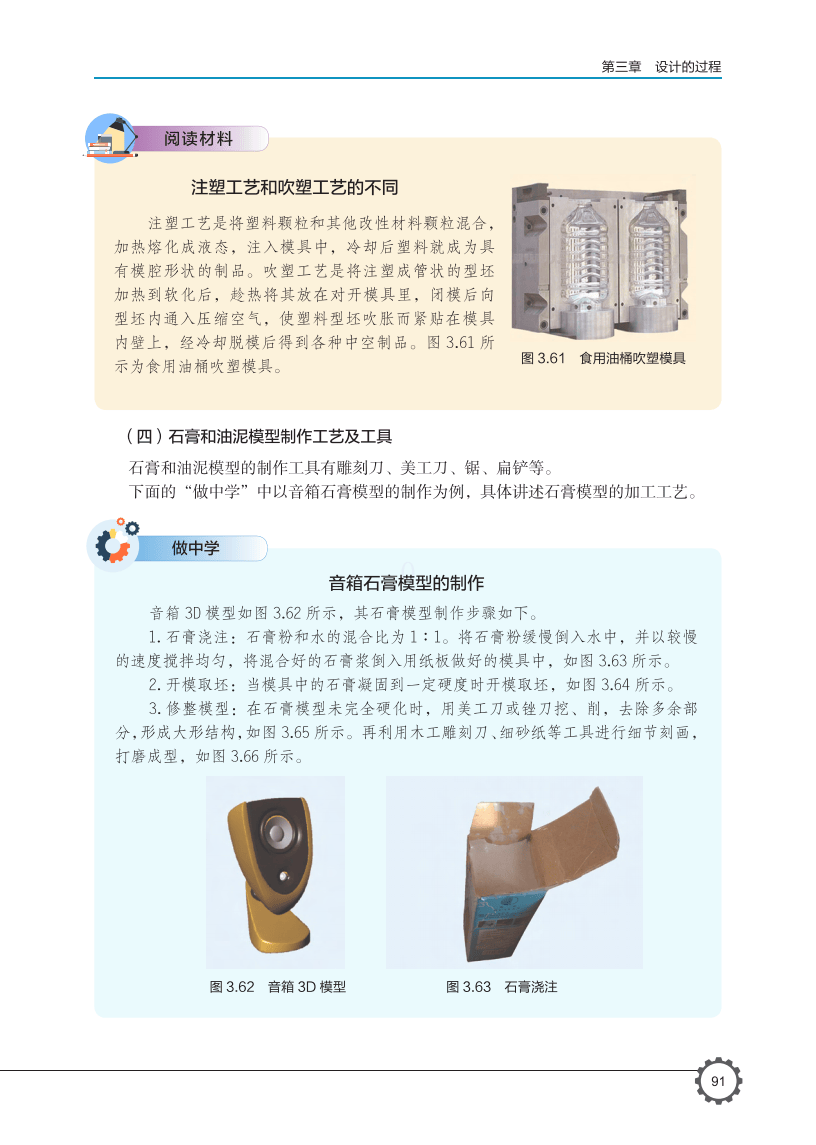 第三章　设计的过程

阅读材料

注塑工艺和吹塑工艺的不同

注塑工艺是将塑料颗粒和其他改性材料颗粒混合，加热熔化成液态，注入模具中，冷却后塑料就成为具有模腔形状的制品。吹塑工艺是将注塑成管状的型坯加热到软化后，趁热将其放在对开模具里，闭模后向型坯内通入压缩空气，使塑料型坯吹胀而紧贴在模具内壁上，经冷却脱模后得到各种中空制品。图 3.61 所示为食用油桶吹塑模具。

图 3.61　食用油桶吹塑模具

（四）石膏和油泥模型制作工艺及工具

石膏和油泥模型的制作工具有雕刻刀、美工刀、锯、扁铲等。

下面的“做中学”中以音箱石膏模型的制作为例，具体讲述石膏模型的加工工艺。

做中学

音箱石膏模型的制作

音箱 3D 模型如图 3.62 所示，其石膏模型制作步骤如下。

1. 石膏浇注：石膏粉和水的混合比为 1∶1。将石膏粉缓慢倒入水中，并以较慢的速度搅拌均匀，将混合好的石膏浆倒入用纸板做好的模具中，如图 3.63 所示。

2. 开模取坯：当模具中的石膏凝固到一定硬度时开模取坯，如图 3.64 所示。

3. 修整模型：在石膏模型未完全硬化时，用美工刀或锉刀挖、削，去除多余部分，形成大形结构，如图 3.65 所示。再利用木工雕刻刀、细砂纸等工具进行细节刻画，打磨成型，如图 3.66 所示。

图 3.62　音箱 3D 模型

图 3.63　石膏浇注

91