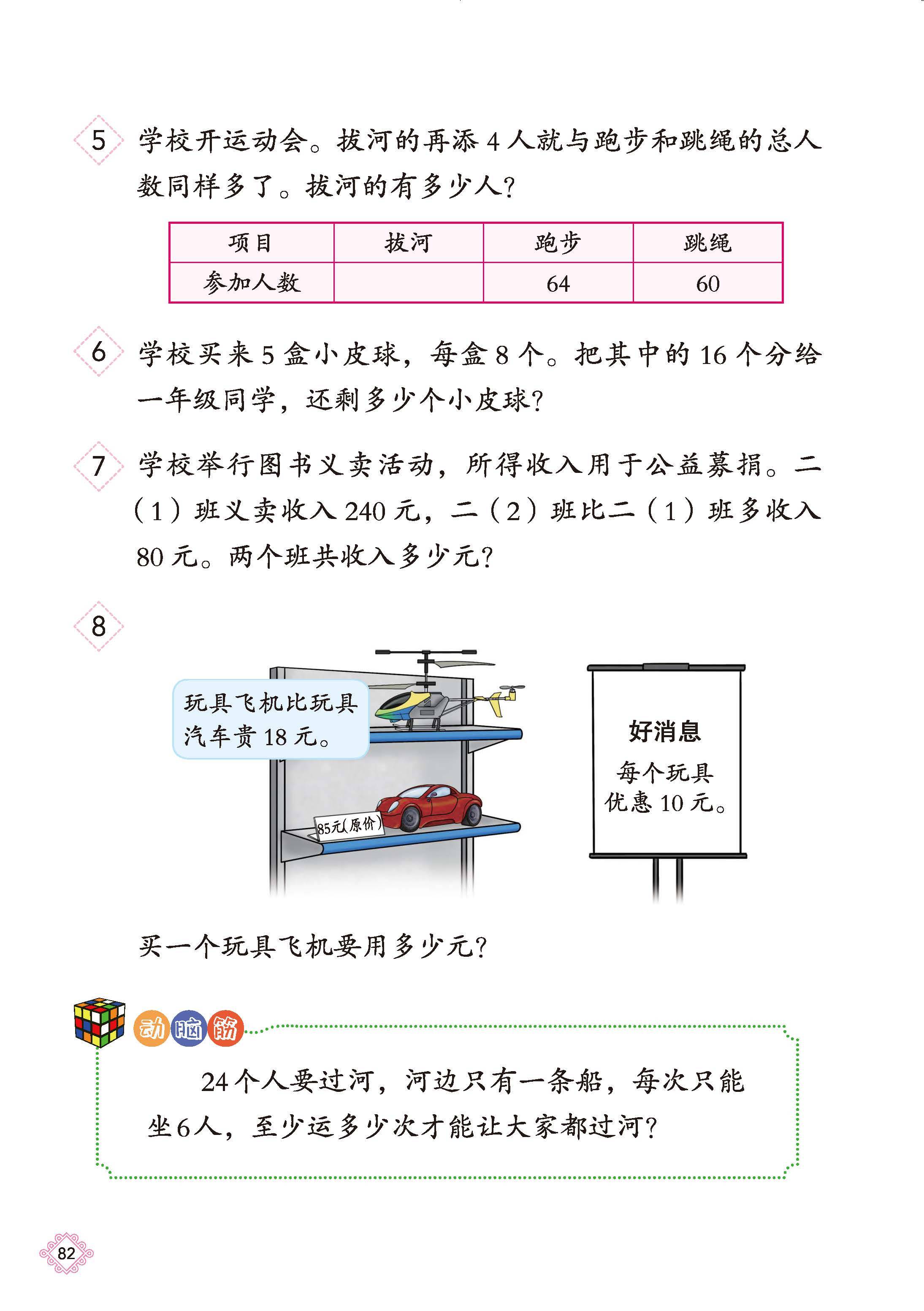 5 学校开运动会。拔河的再添 4 人就与跑步和跳绳的总人数同样多了。拔河的有多少人？

| 项目 | 拔河 | 跑步 | 跳绳 |
|---|---|---|---|
| 参加人数 |  | 64 | 60 |

6 学校买来 5 盒小皮球，每盒 8 个。把其中的 16 个分给一年级同学，还剩多少个小皮球？

7 学校举行图书义卖活动，所得收入用于公益募捐。二（1）班义卖收入 240 元，二（2）班比二（1）班多收入 80 元。两个班共收入多少元？

8

玩具飞机比玩具汽车贵 18 元。

85元(原价)

好消息

每个玩具优惠 10 元。

买一个玩具飞机要用多少元？

动脑筋

24个人要过河，河边只有一条船，每次只能坐6人，至少运多少次才能让大家都过河？

82