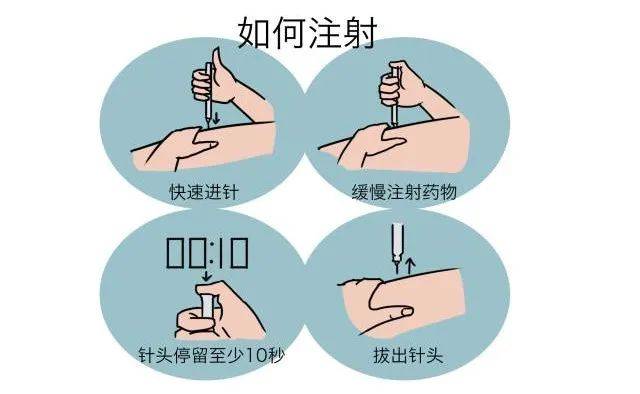 如何注射

快速进针

缓慢注射药物

00:10

针头停留至少10秒

拔出针头