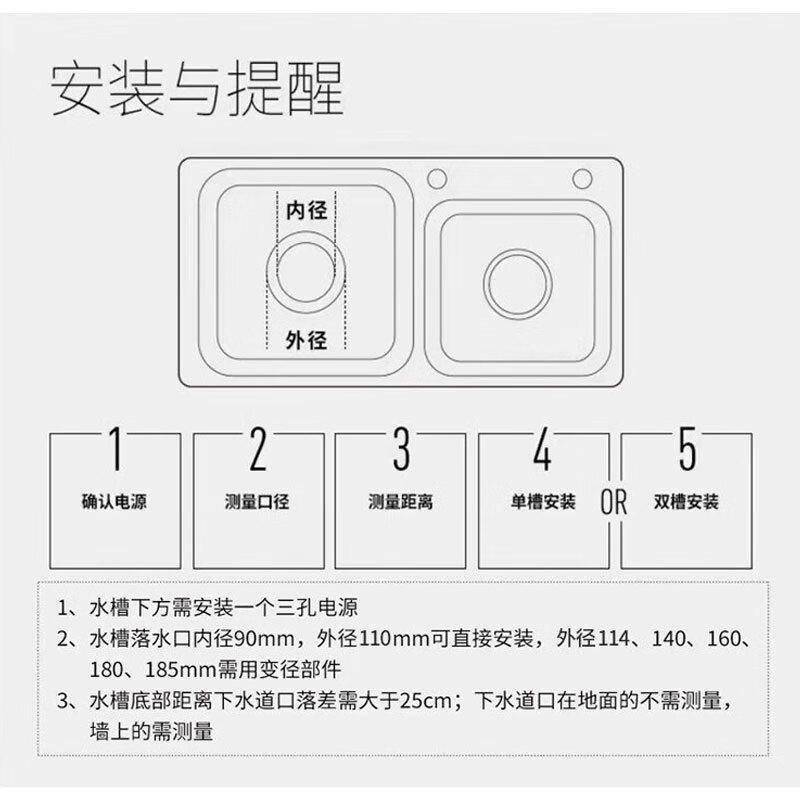 安装与提醒

内径

外径

1
确认电源

2
测量口径

3
测量距离

4
单槽安装

OR

5
双槽安装

1、水槽下方需安装一个三孔电源
2、水槽落水口内径90mm，外径110mm可直接安装，外径114、140、160、180、185mm需用变径部件
3、水槽底部距离下水道口落差需大于25cm；下水道口在地面的不需测量，墙上的需测量