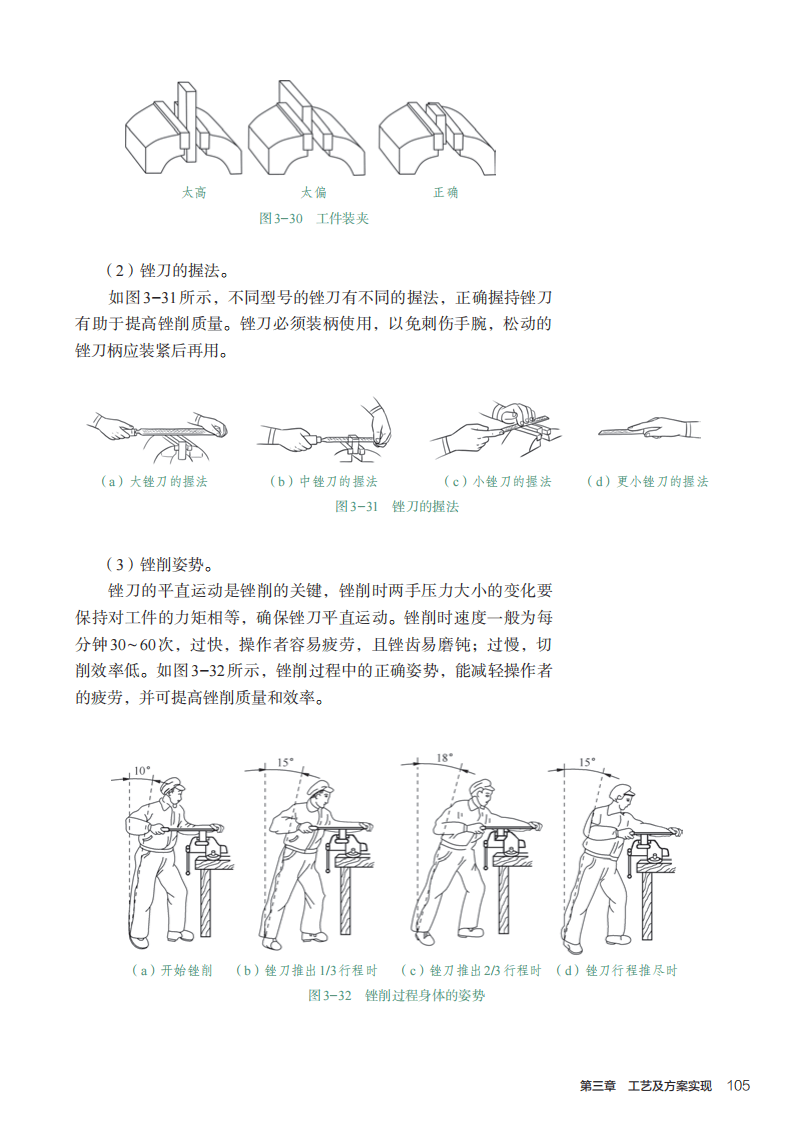 太高　　太偏　　正确

图3-30　工件装夹

（2）锉刀的握法。

如图3-31所示，不同型号的锉刀有不同的握法，正确握持锉刀有助于提高锉削质量。锉刀必须装柄使用，以免刺伤手腕，松动的锉刀柄应装紧后再用。

（a）大锉刀的握法　（b）中锉刀的握法　（c）小锉刀的握法　（d）更小锉刀的握法

图3-31　锉刀的握法

（3）锉削姿势。

锉刀的平直运动是锉削的关键，锉削时两手压力大小的变化要保持对工件的力矩相等，确保锉刀平直运动。锉削时速度一般为每分钟30~60次，过快，操作者容易疲劳，且锉齿易磨钝；过慢，切削效率低。如图3-32所示，锉削过程中的正确姿势，能减轻操作者的疲劳，并可提高锉削质量和效率。

10°　15°　18°　15°

（a）开始锉削　（b）锉刀推出1/3行程时　（c）锉刀推出2/3行程时　（d）锉刀行程推尽时

图3-32　锉削过程身体的姿势

第三章　工艺及方案实现　105