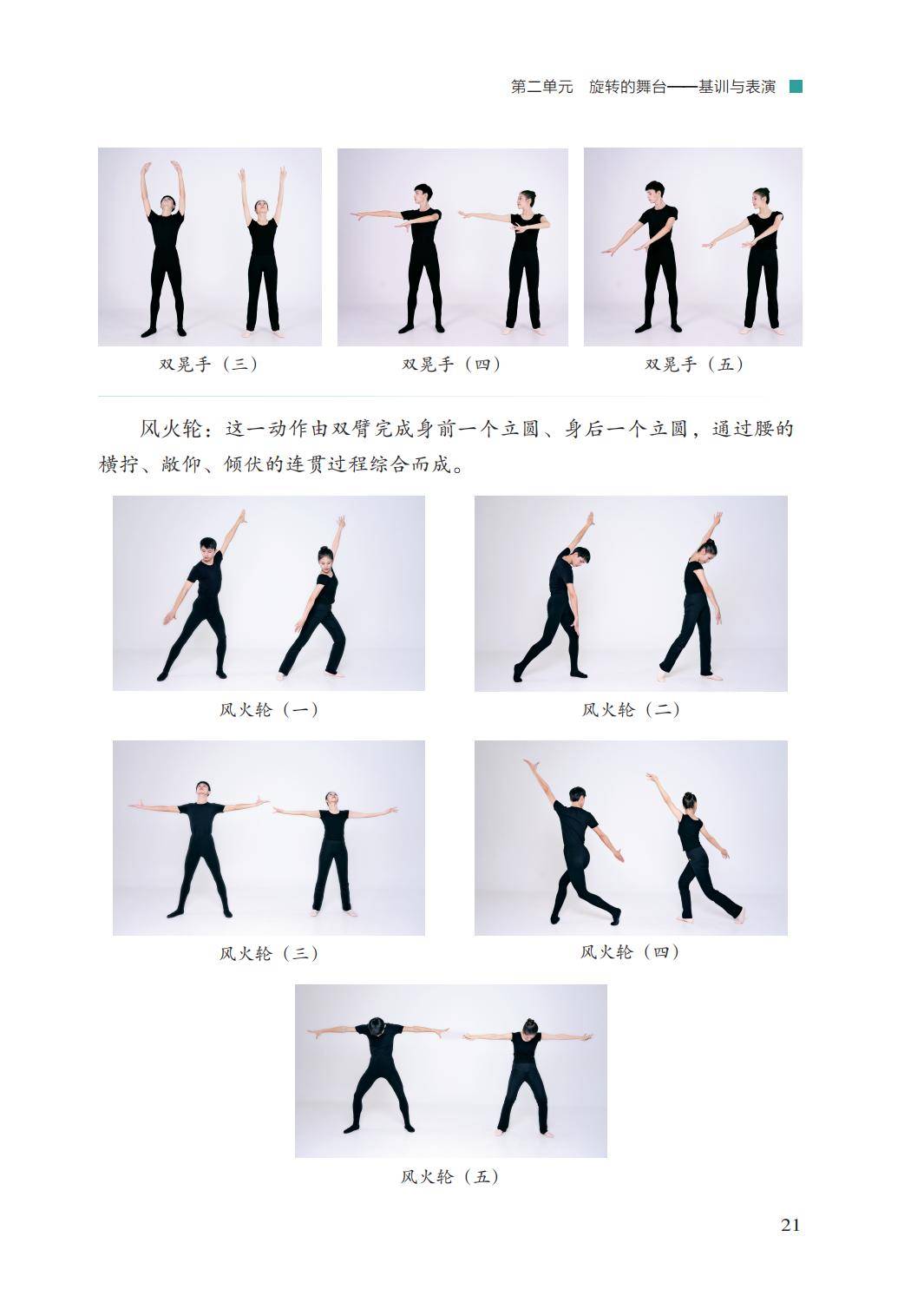 第二单元　旋转的舞台——基训与表演

双晃手（三）

双晃手（四）

双晃手（五）

风火轮：这一动作由双臂完成身前一个立圆、身后一个立圆，通过腰的横拧、敞仰、倾伏的连贯过程综合而成。

风火轮（一）

风火轮（二）

风火轮（三）

风火轮（四）

风火轮（五）

21