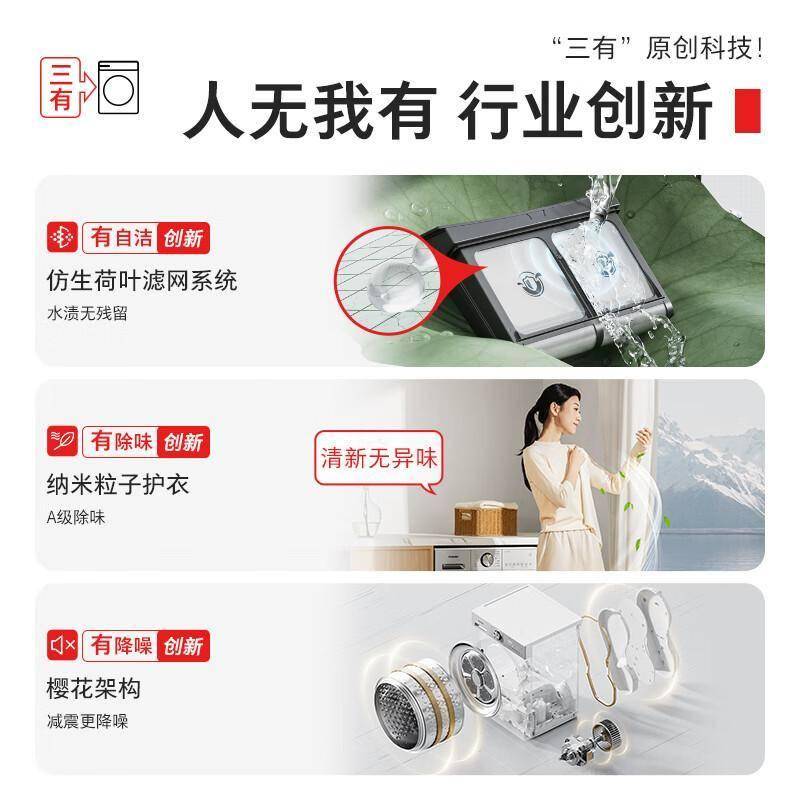 三有

“三有”原创科技！

人无我有 行业创新

有自洁 创新

仿生荷叶滤网系统

水渍无残留

有除味 创新

纳米粒子护衣

A级除味

清新无异味

有降噪 创新

樱花架构

减震更降噪