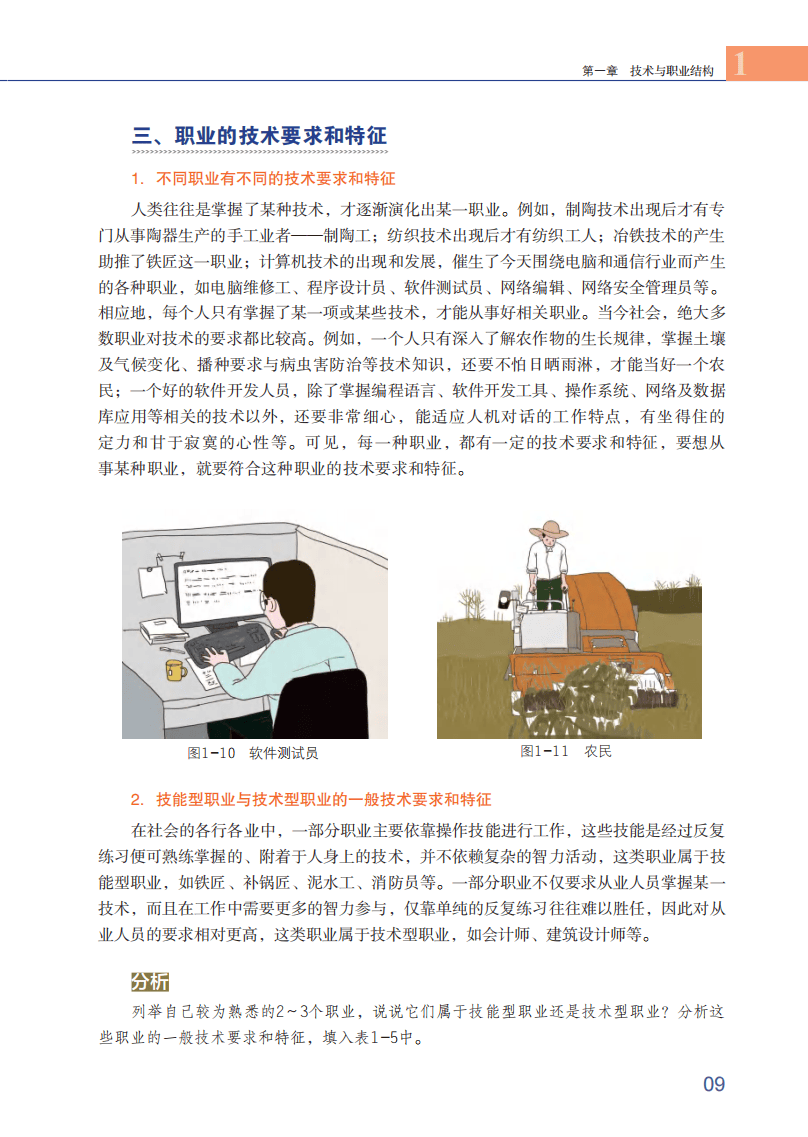 第一章　技术与职业结构　1

三、职业的技术要求和特征

1. 不同职业有不同的技术要求和特征

人类往往是掌握了某种技术，才逐渐演化出某一职业。例如，制陶技术出现后才有专门从事陶器生产的手工业者——制陶工；纺织技术出现后才有纺织工人；冶铁技术的产生助推了铁匠这一职业；计算机技术的出现和发展，催生了今天围绕电脑和通信行业而产生的各种职业，如电脑维修工、程序设计员、软件测试员、网络编辑、网络安全管理员等。相应地，每个人只有掌握了某一项或某些技术，才能从事好相关职业。当今社会，绝大多数职业对技术的要求都比较高。例如，一个人只有深入了解农作物的生长规律，掌握土壤及气候变化、播种要求与病虫害防治等技术知识，还要不怕日晒雨淋，才能当好一个农民；一个好的软件开发人员，除了掌握编程语言、软件开发工具、操作系统、网络及数据库应用等相关的技术以外，还要非常细心，能适应人机对话的工作特点，有坐得住的定力和甘于寂寞的心性等。可见，每一种职业，都有一定的技术要求和特征，要想从事某种职业，就要符合这种职业的技术要求和特征。

图1-10　软件测试员

图1-11　农民

2. 技能型职业与技术型职业的一般技术要求和特征

在社会的各行各业中，一部分职业主要依靠操作技能进行工作，这些技能是经过反复练习便可熟练掌握的、附着于人身上的技术，并不依赖复杂的智力活动，这类职业属于技能型职业，如铁匠、补锅匠、泥水工、消防员等。一部分职业不仅要求从业人员掌握某一技术，而且在工作中需要更多的智力参与，仅靠单纯的反复练习往往难以胜任，因此对从业人员的要求相对更高，这类职业属于技术型职业，如会计师、建筑设计师等。

分析

列举自己较为熟悉的2～3个职业，说说它们属于技能型职业还是技术型职业？分析这些职业的一般技术要求和特征，填入表1-5中。

09