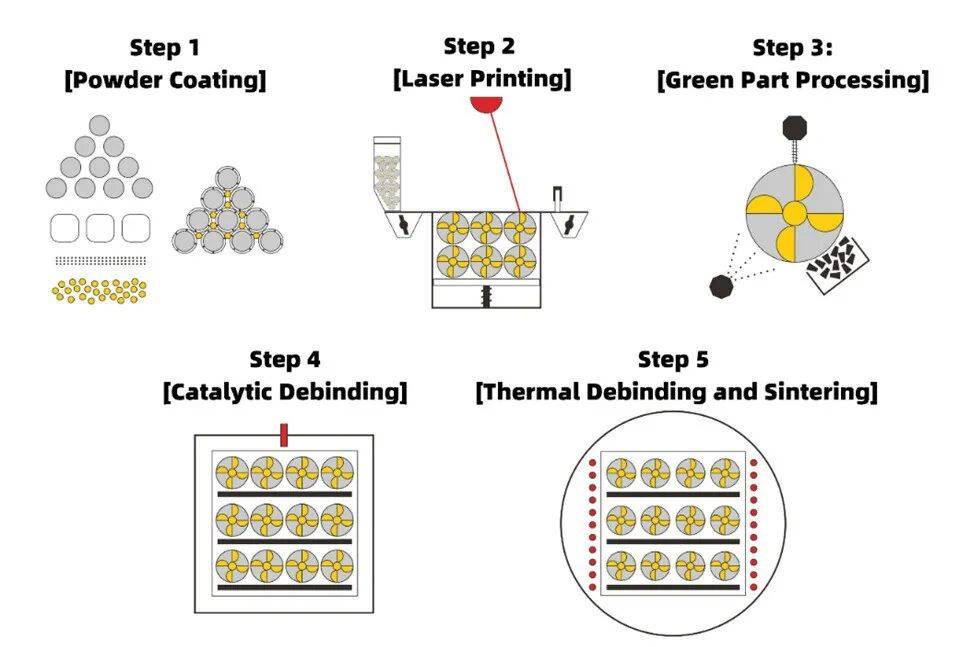 Step 1
[Powder Coating]

Step 2
[Laser Printing]

Step 3:
[Green Part Processing]

Step 4
[Catalytic Debinding]

Step 5
[Thermal Debinding and Sintering]