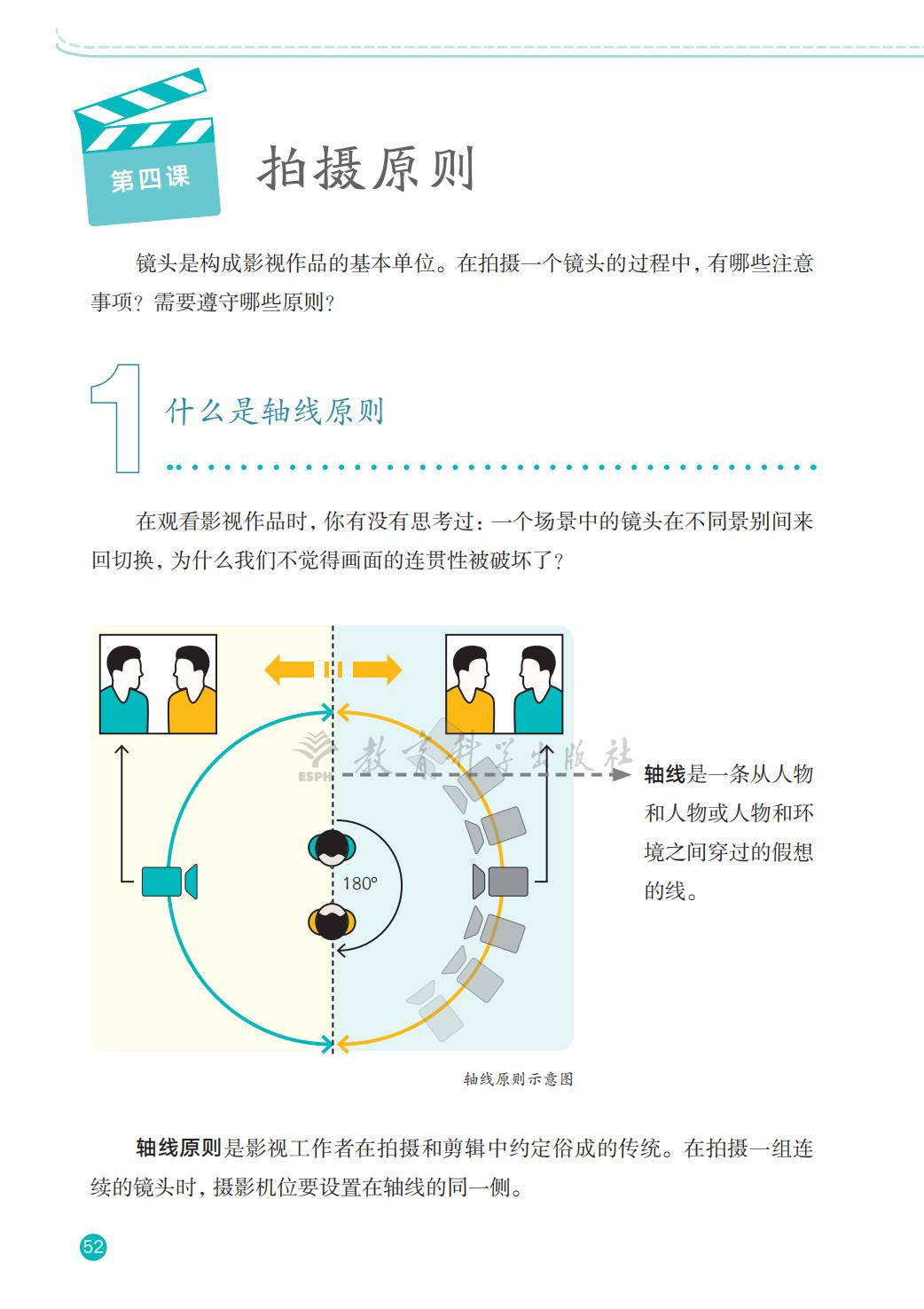 第四课

拍摄原则

镜头是构成影视作品的基本单位。在拍摄一个镜头的过程中，有哪些注意事项？需要遵守哪些原则？

1 什么是轴线原则

在观看影视作品时，你有没有思考过：一个场景中的镜头在不同景别间来回切换，为什么我们不觉得画面的连贯性被破坏了？

ESPH 教育科学出版社

180°

轴线是一条从人物和人物或人物和环境之间穿过的假想的线。

轴线原则示意图

轴线原则是影视工作者在拍摄和剪辑中约定俗成的传统。在拍摄一组连续的镜头时，摄影机位要设置在轴线的同一侧。

52