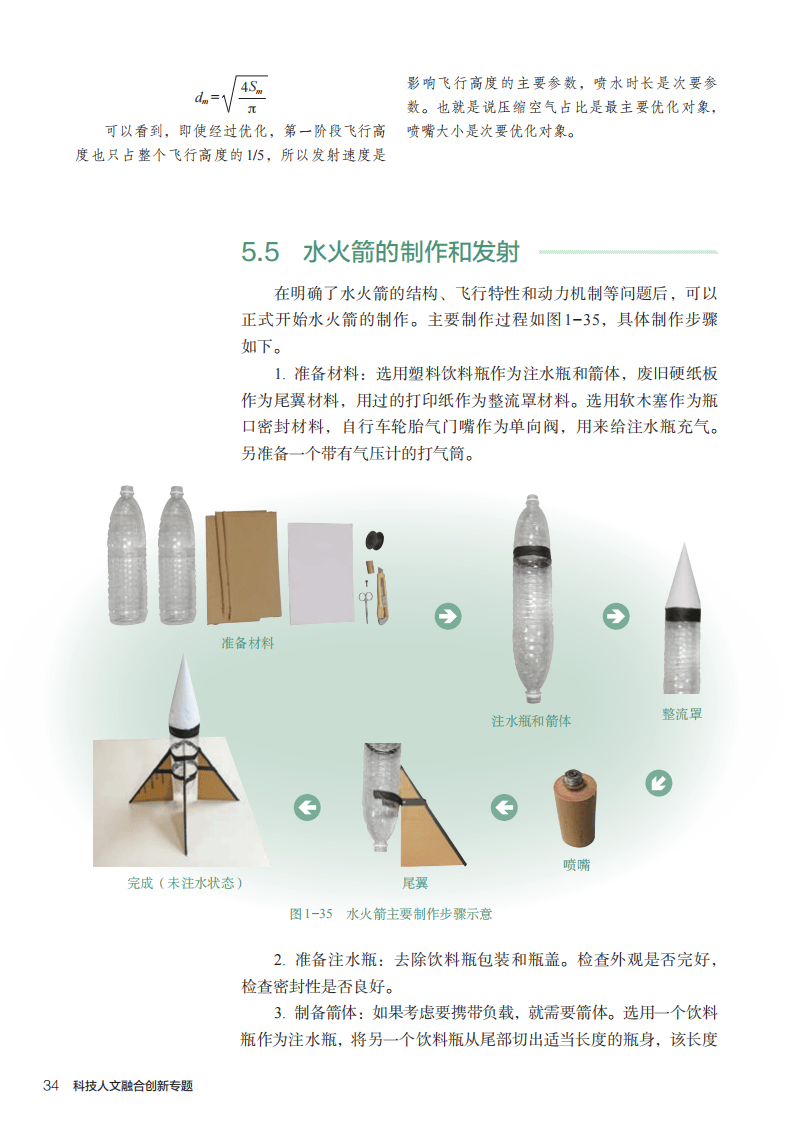 $d_m=\sqrt{\frac{4S_m}{\pi}}$

可以看到，即使经过优化，第一阶段飞行高度也只占整个飞行高度的1/5，所以发射速度是影响飞行高度的主要参数，喷水时长是次要参数。也就是说压缩空气占比是最主要优化对象，喷嘴大小是次要优化对象。

5.5 水火箭的制作和发射

在明确了水火箭的结构、飞行特性和动力机制等问题后，可以正式开始水火箭的制作。主要制作过程如图1-35，具体制作步骤如下。

1. 准备材料：选用塑料饮料瓶作为注水瓶和箭体，废旧硬纸板作为尾翼材料，用过的打印纸作为整流罩材料。选用软木塞作为瓶口密封材料，自行车轮胎气门嘴作为单向阀，用来给注水瓶充气。另准备一个带有气压计的打气筒。

准备材料

注水瓶和箭体

整流罩

喷嘴

尾翼

完成（未注水状态）

图1-35 水火箭主要制作步骤示意

2. 准备注水瓶：去除饮料瓶包装和瓶盖。检查外观是否完好，检查密封性是否良好。

3. 制备箭体：如果考虑要携带负载，就需要箭体。选用一个饮料瓶作为注水瓶，将另一个饮料瓶从尾部切出适当长度的瓶身，该长度

34 科技人文融合创新专题