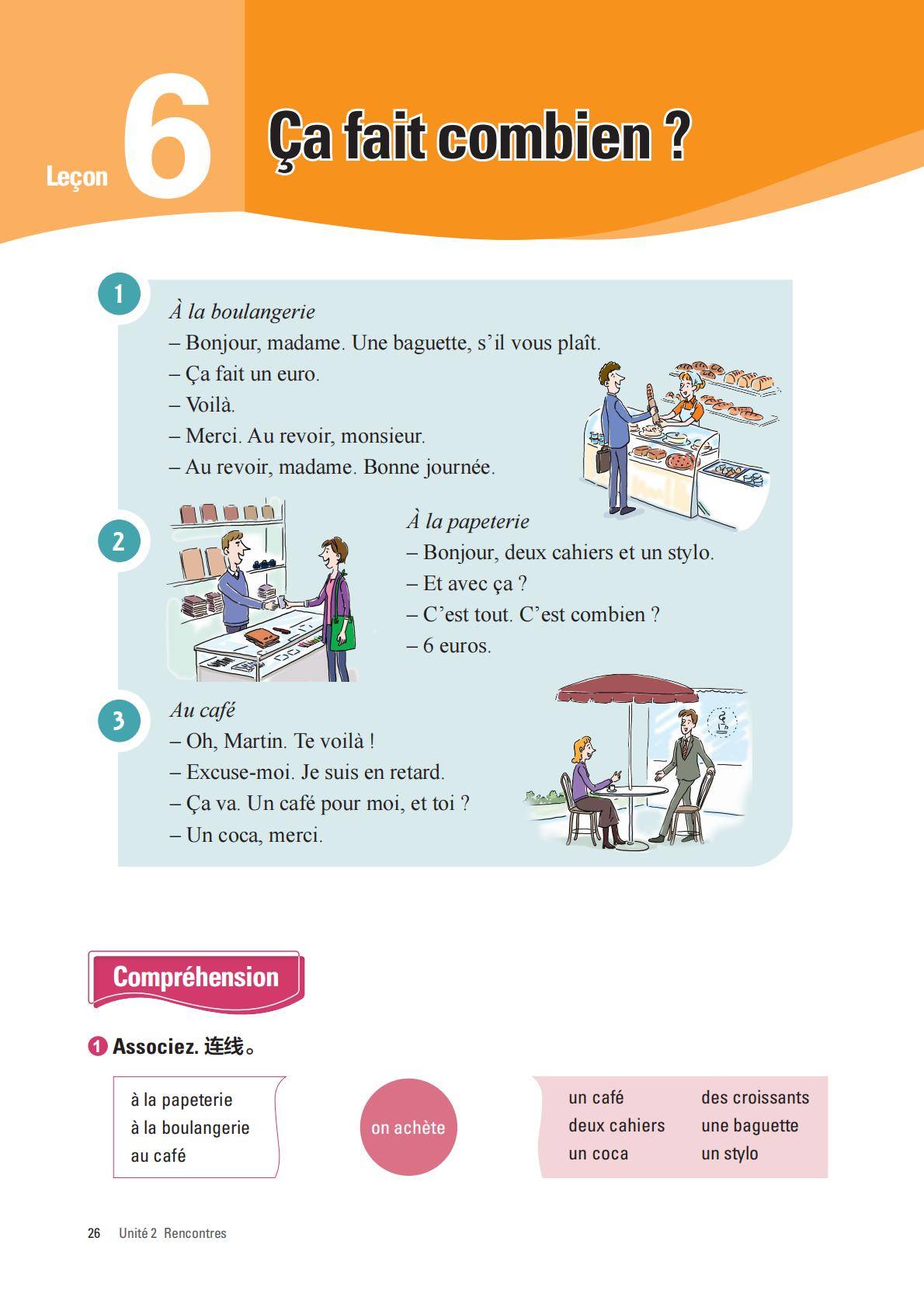 Leçon 6 Ça fait combien ?

1
À la boulangerie
– Bonjour, madame. Une baguette, s'il vous plaît.
– Ça fait un euro.
– Voilà.
– Merci. Au revoir, monsieur.
– Au revoir, madame. Bonne journée.

2
À la papeterie
– Bonjour, deux cahiers et un stylo.
– Et avec ça ?
– C'est tout. C'est combien ?
– 6 euros.

3
Au café
– Oh, Martin. Te voilà !
– Excuse-moi. Je suis en retard.
– Ça va. Un café pour moi, et toi ?
– Un coca, merci.

Compréhension

1 Associez. 连线。

à la papeterie
à la boulangerie
au café

on achète

un café
deux cahiers
un coca

des croissants
une baguette
un stylo

26 Unité 2 Rencontres