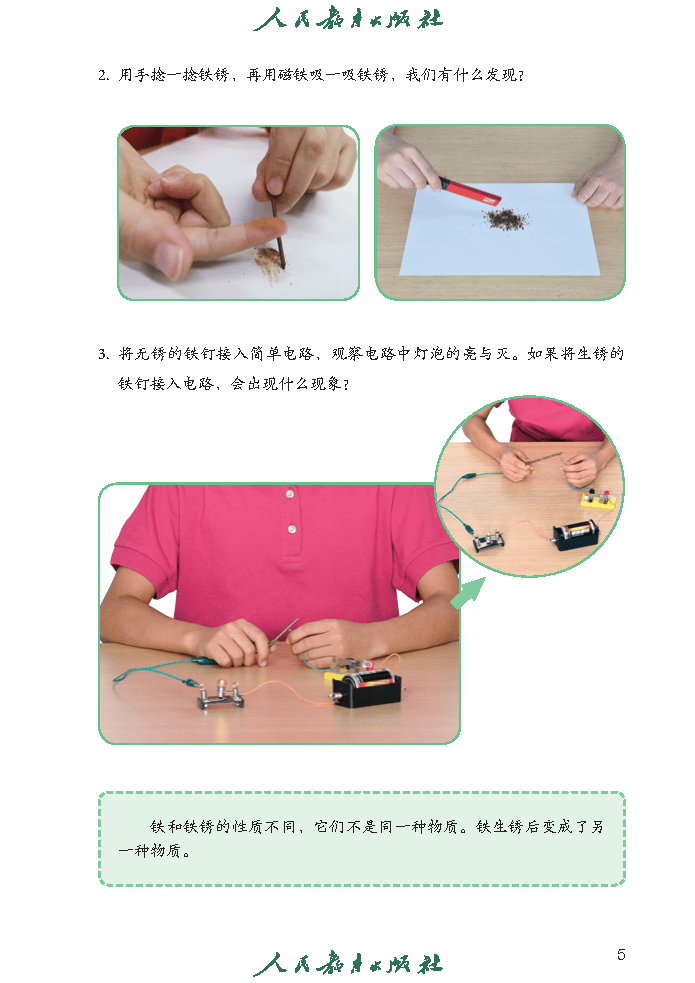 人民教育出版社

2. 用手捻一捻铁锈，再用磁铁吸一吸铁锈，我们有什么发现？

3. 将无锈的铁钉接入简单电路，观察电路中灯泡的亮与灭。如果将生锈的铁钉接入电路，会出现什么现象？

铁和铁锈的性质不同，它们不是同一种物质。铁生锈后变成了另一种物质。

人民教育出版社

5