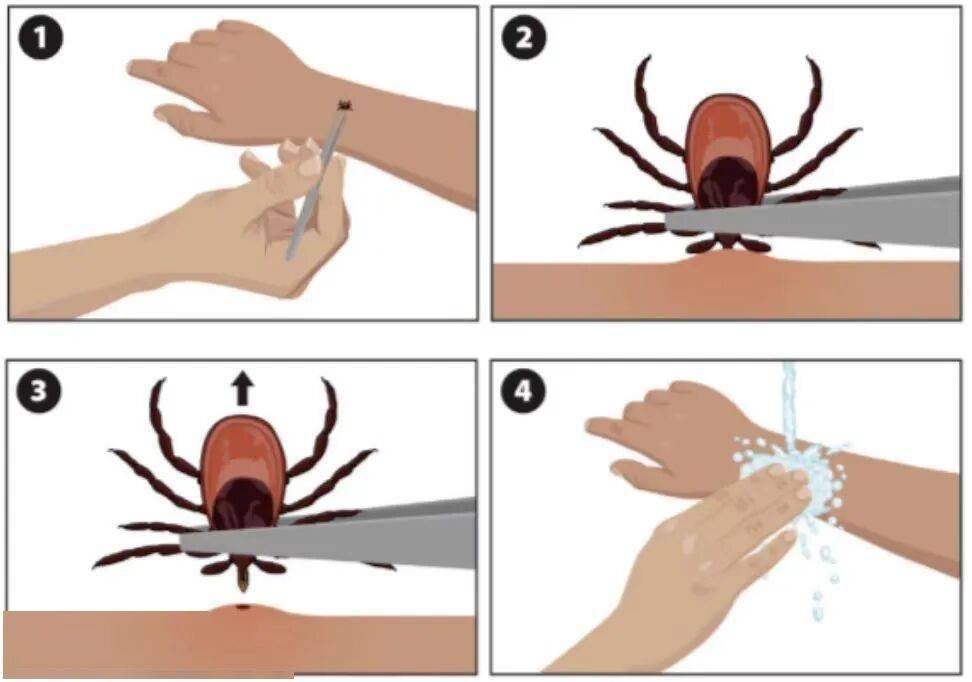 1

2

3

4