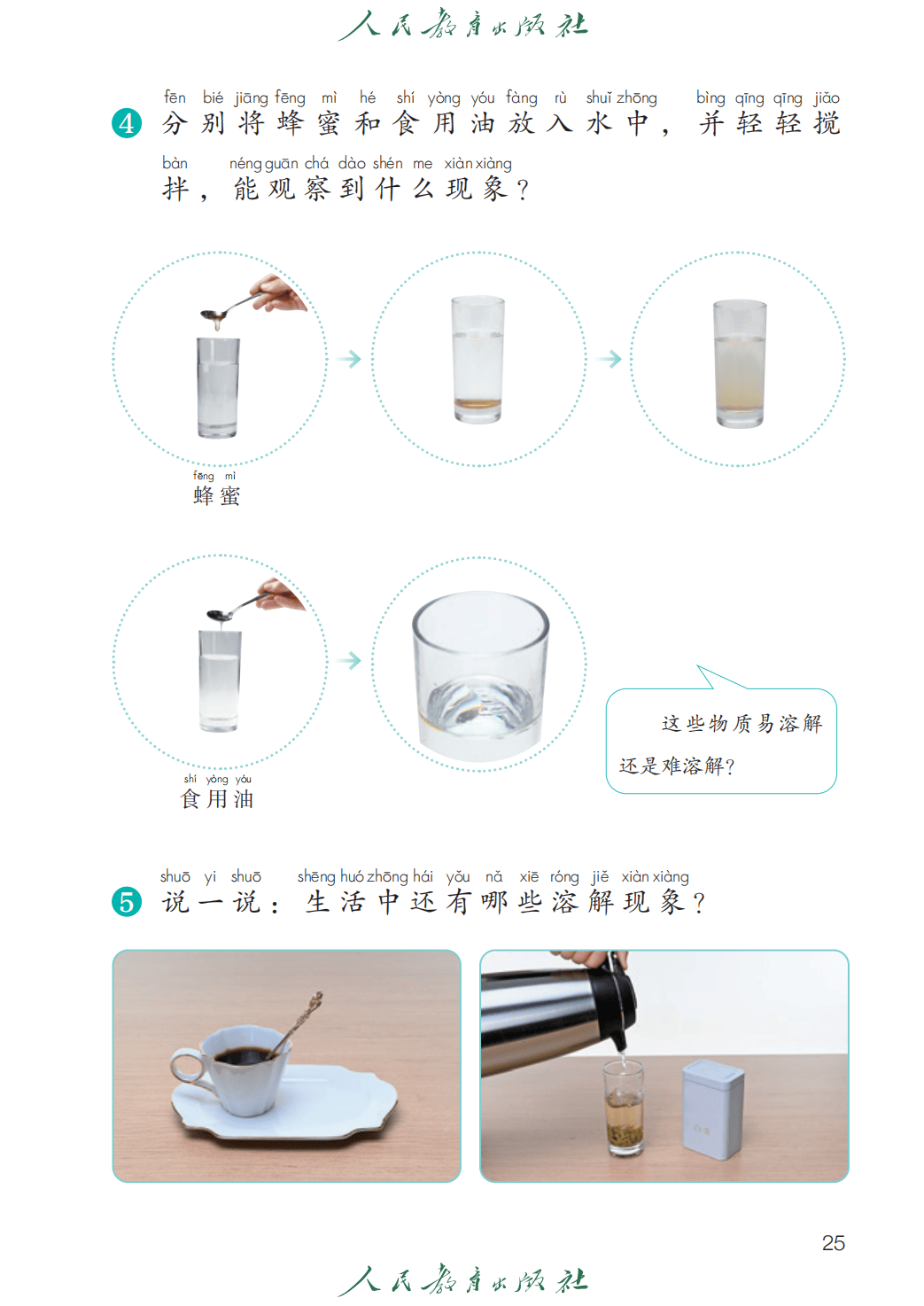 人民教育出版社

fēn bié jiāng fēng mì hé shí yòng yóu fàng rù shuǐ zhōng bìng qīng qīng jiǎo
4 分别将蜂蜜和食用油放入水中，并轻轻搅
bàn néng guān chá dào shén me xiàn xiàng
拌，能观察到什么现象？

fēng mì
蜂蜜

shí yòng yóu
食用油

这些物质易溶解还是难溶解？

shuō yi shuō shēng huó zhōng hái yǒu nǎ xiē róng jiě xiàn xiàng
5 说一说：生活中还有哪些溶解现象？

25

人民教育出版社